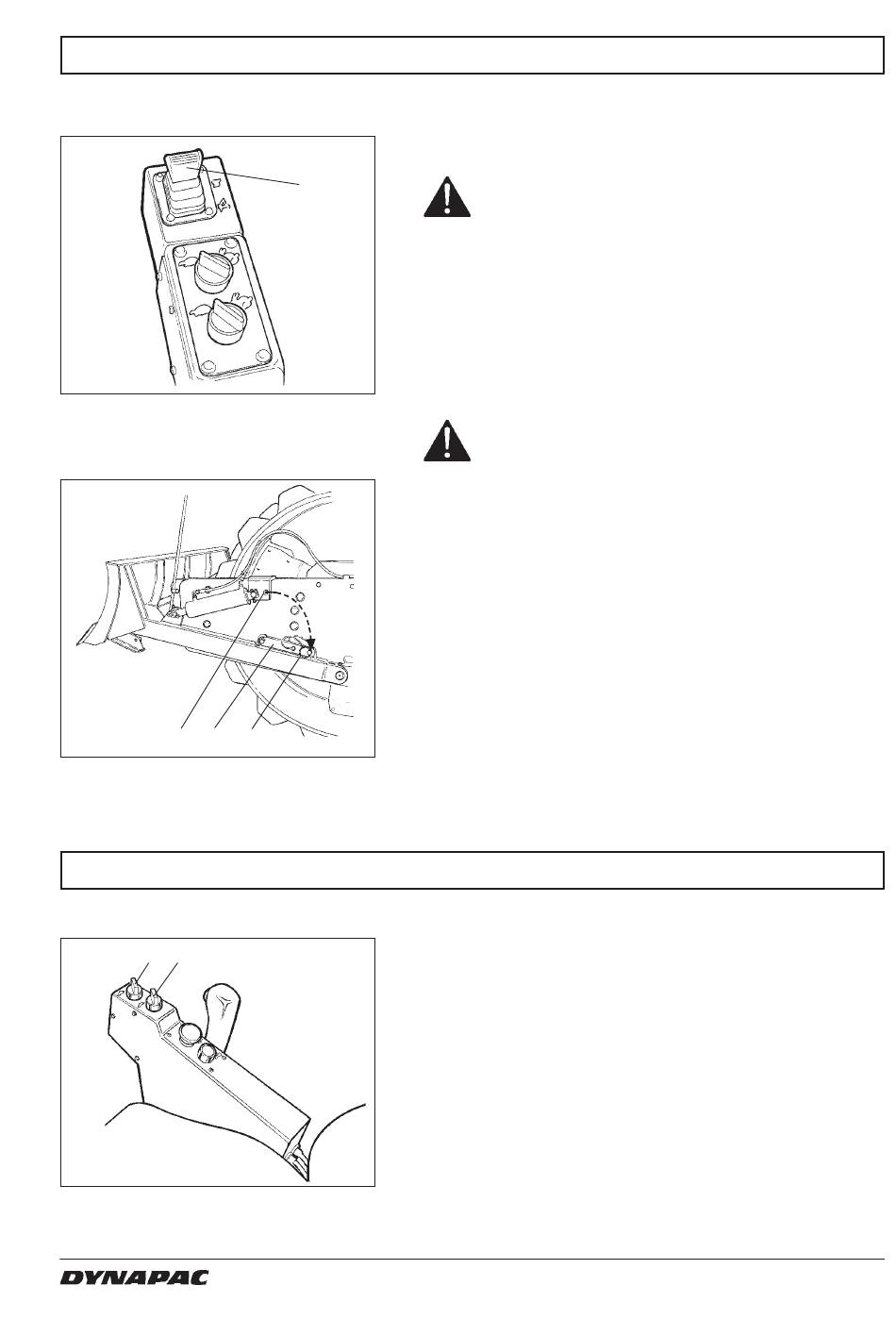 DYNAPAC