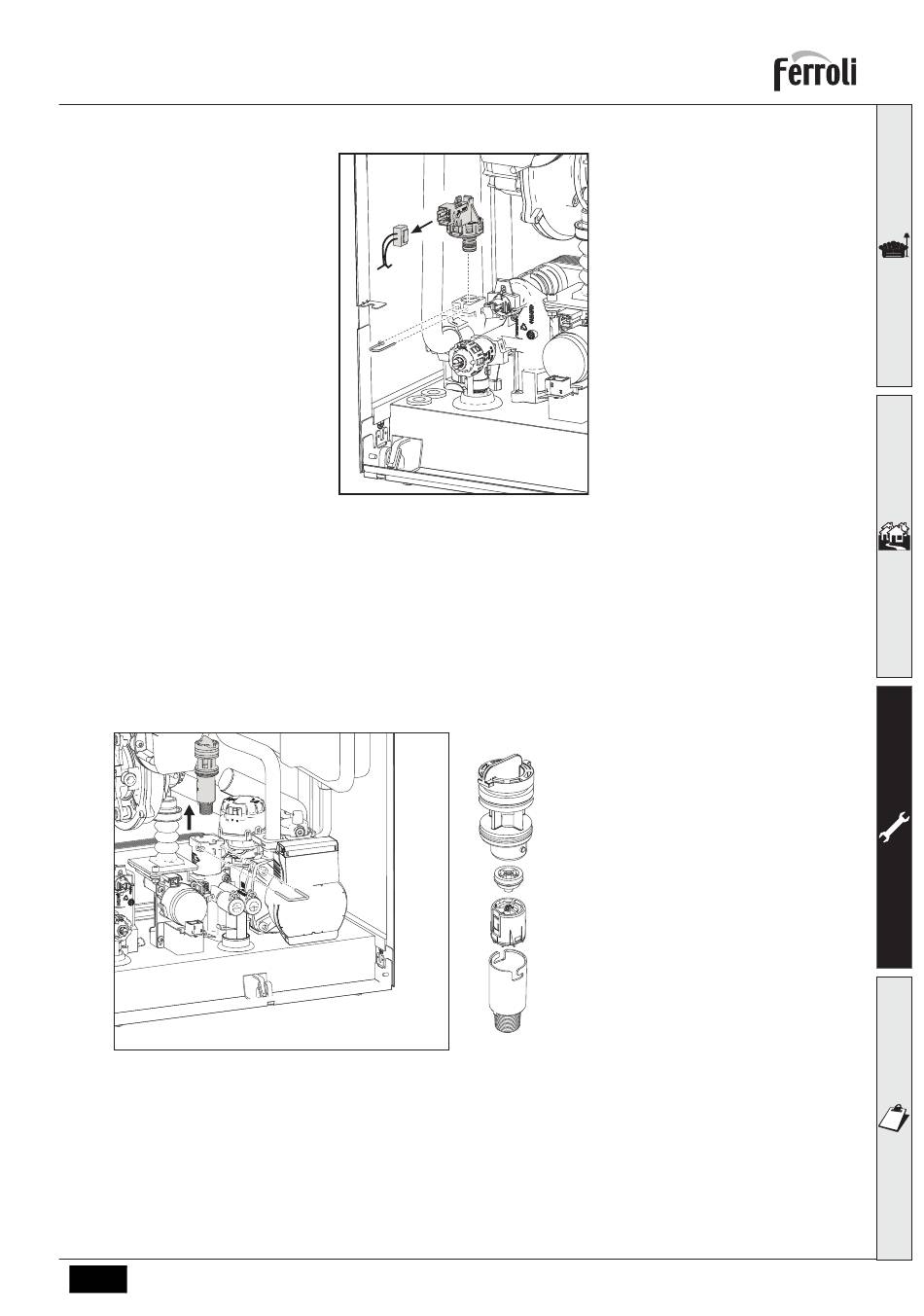 Ferroli