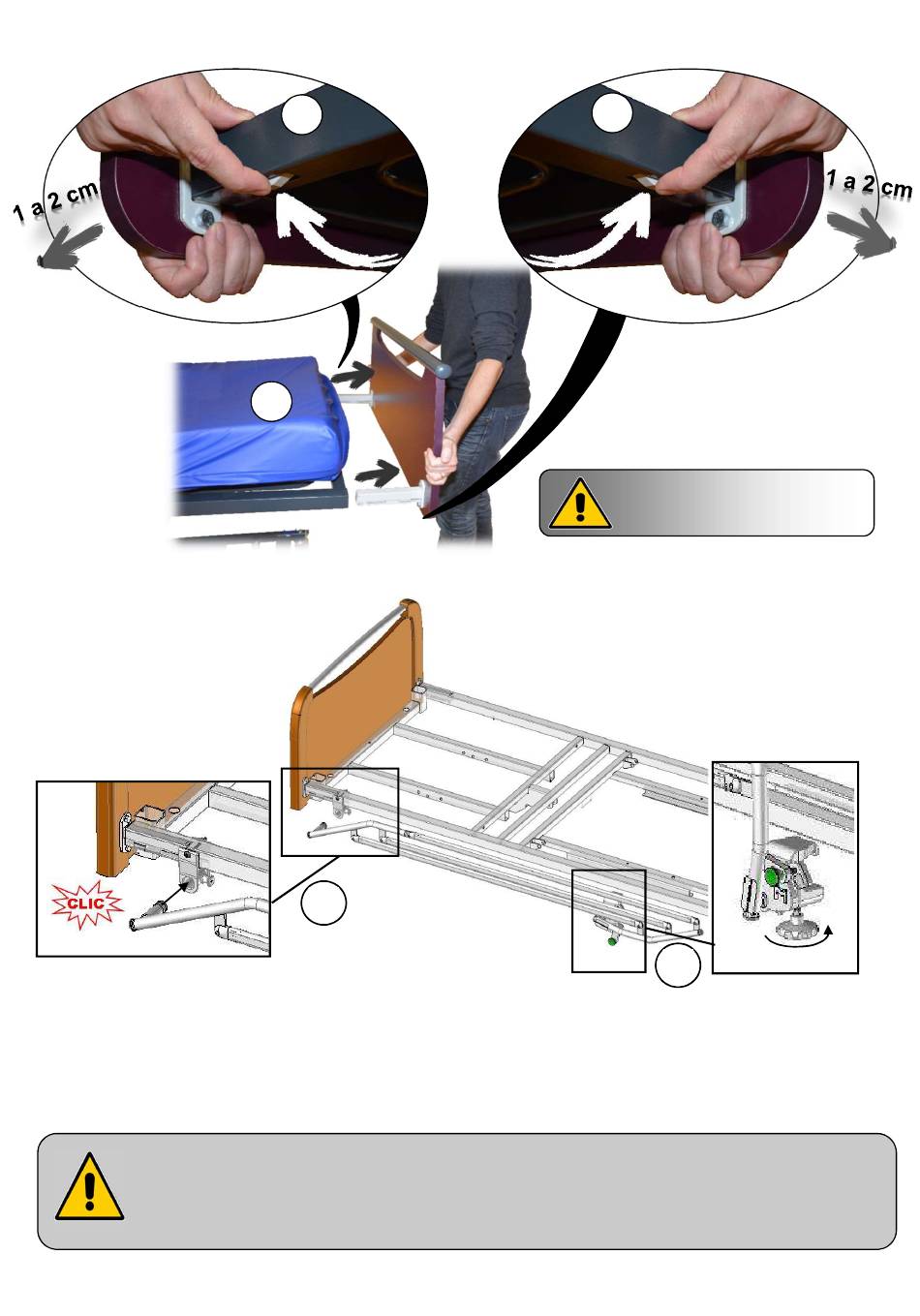 1 a 2 cm

1 a 2 cm

CLIC