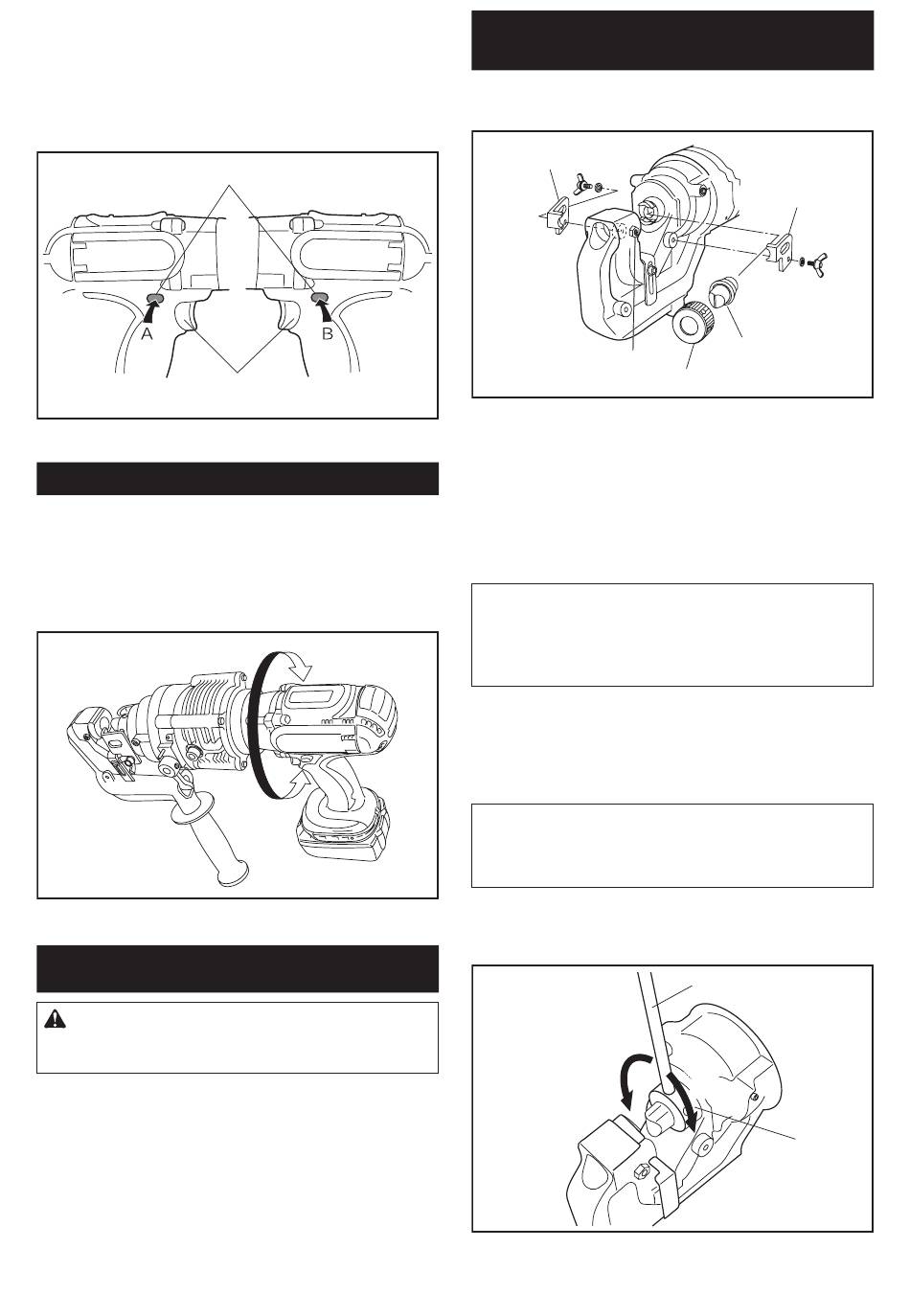 A

B