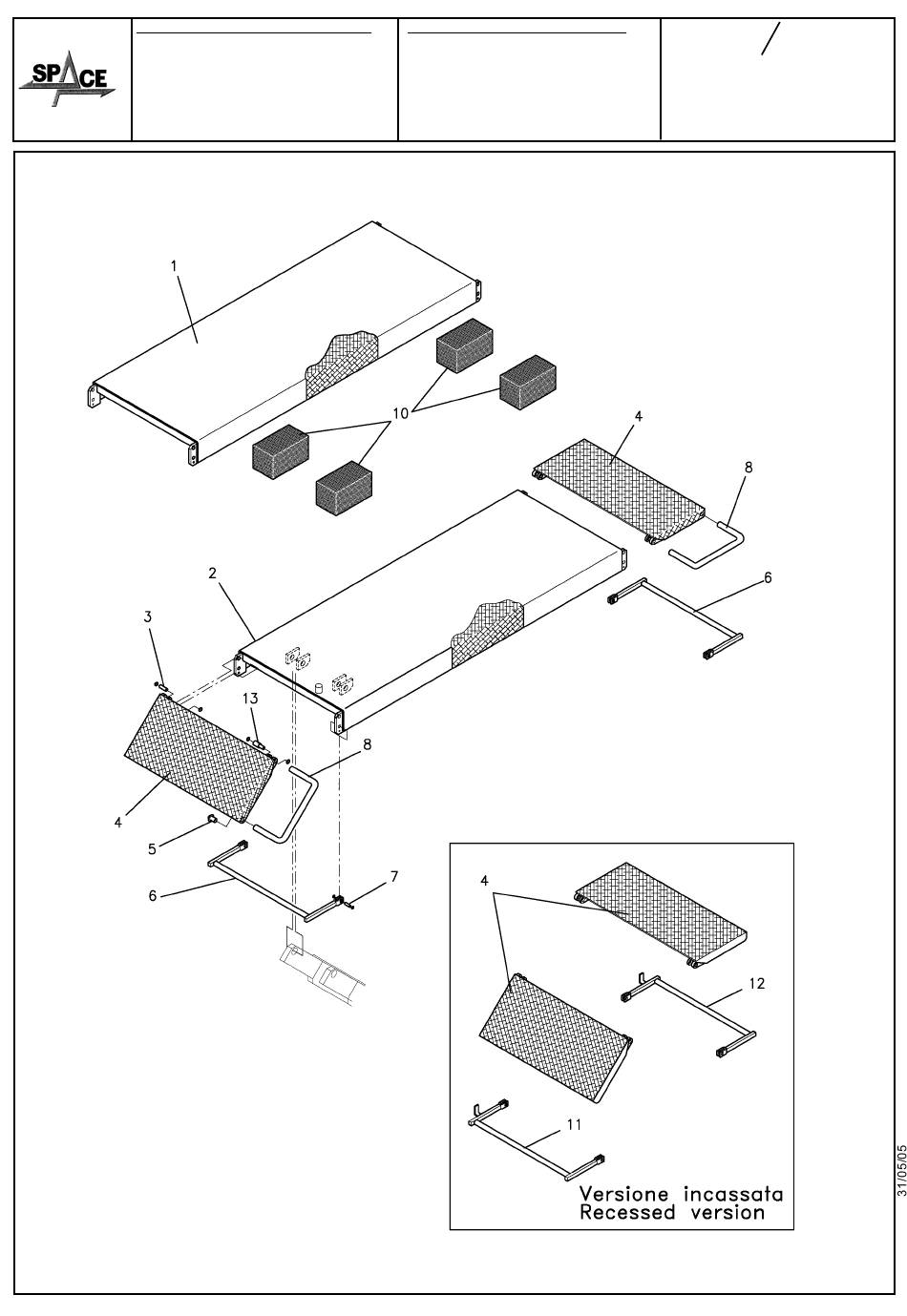 SPACE

/

1

10

4

8

2

6

3

13

8

4

5

6

7

4

12

11

Versione incassata
Recessed version

31/05/05