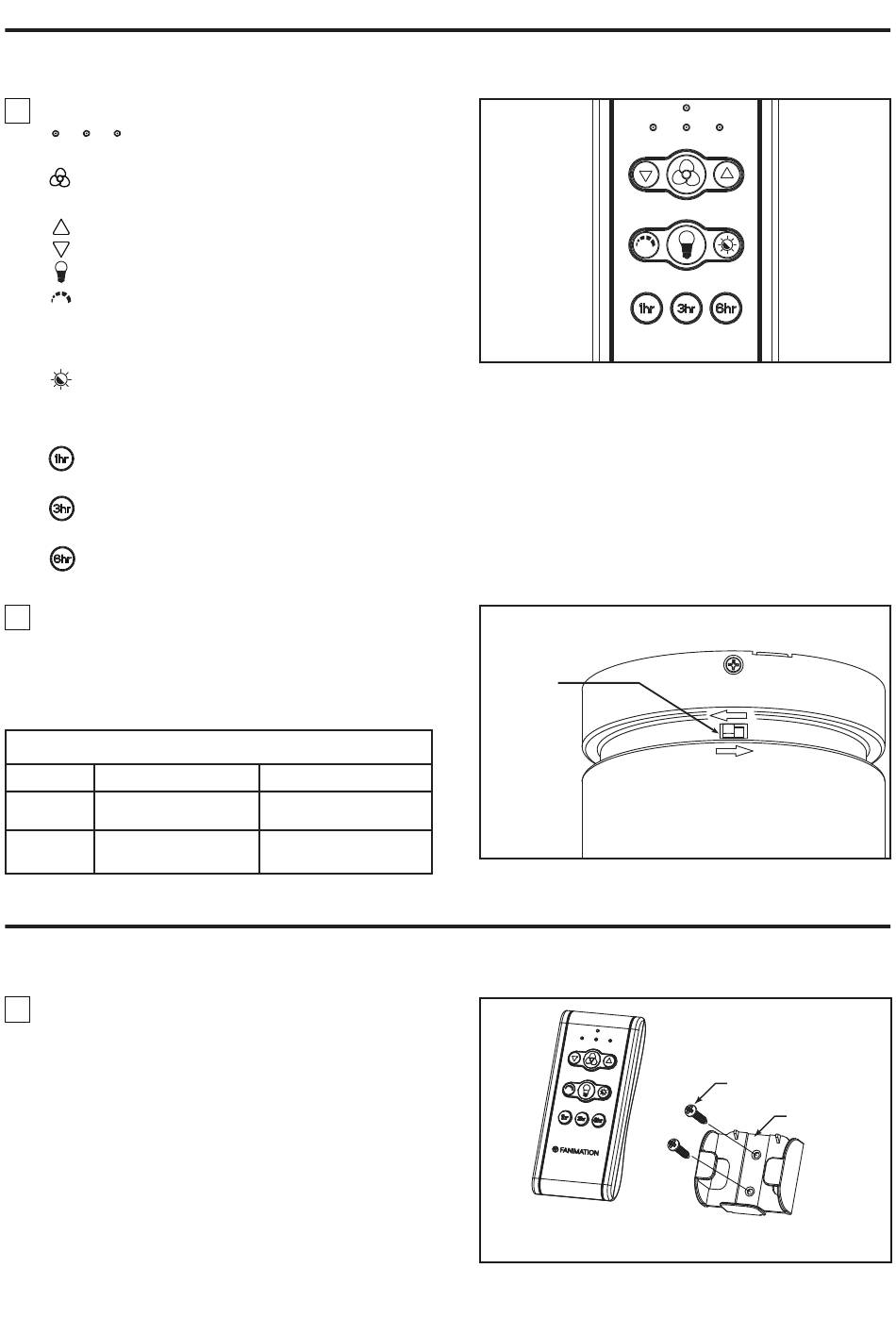 1hr
3hr
6hr

1hr

3hr

6hr

FANIMATION