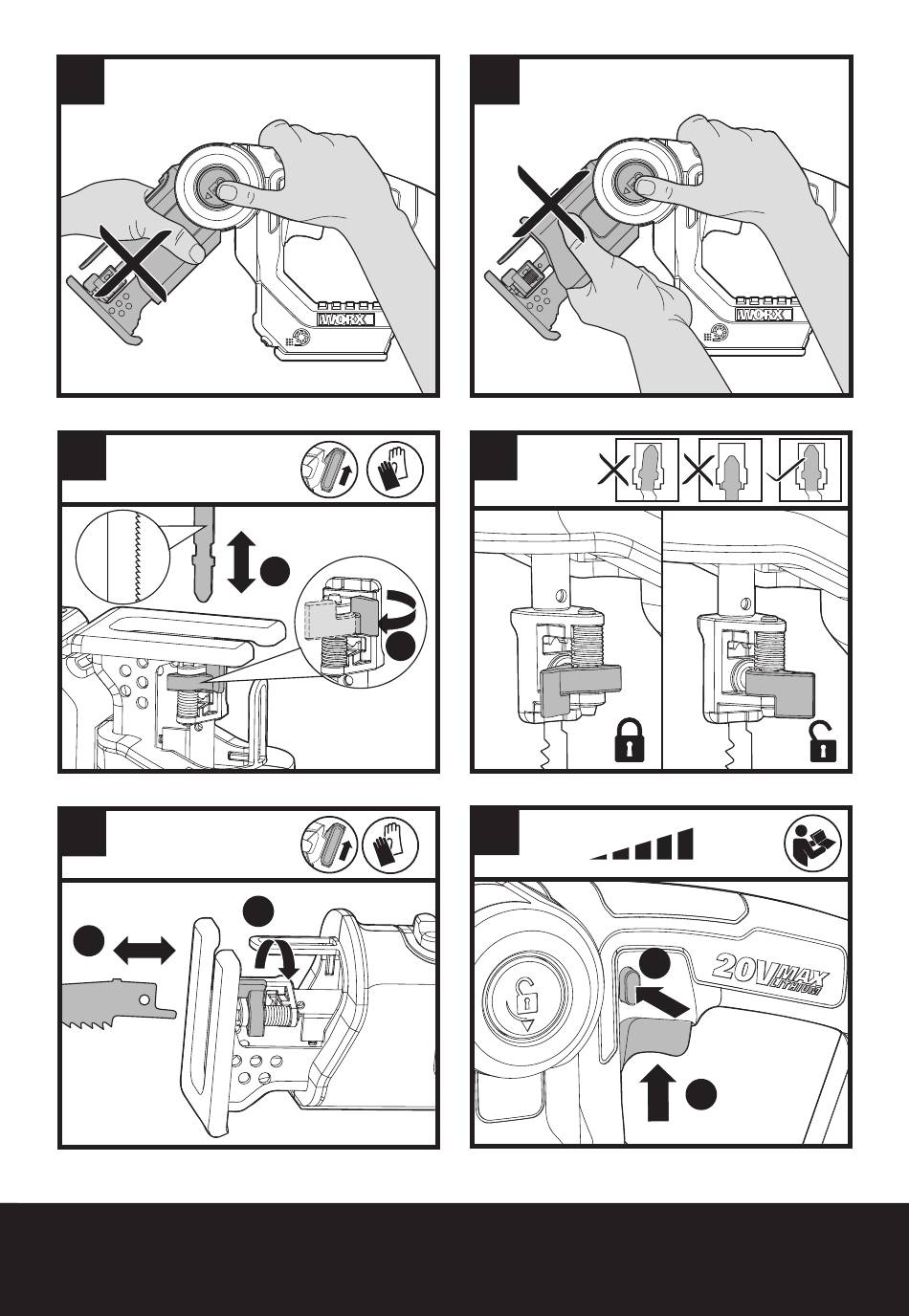 WORX

WORX

20V MAX LITHIUM