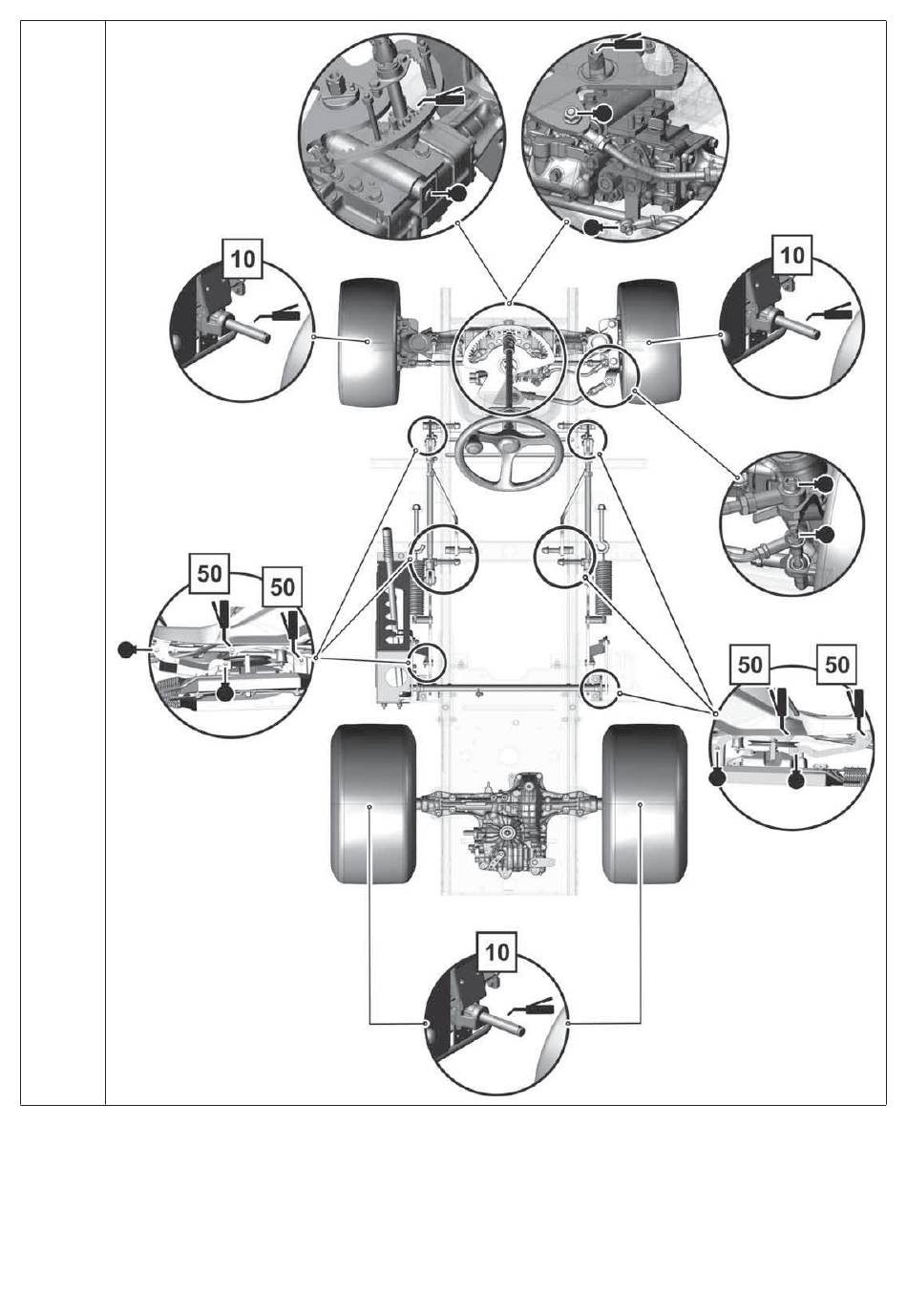 10

10

50

50

50

50

10