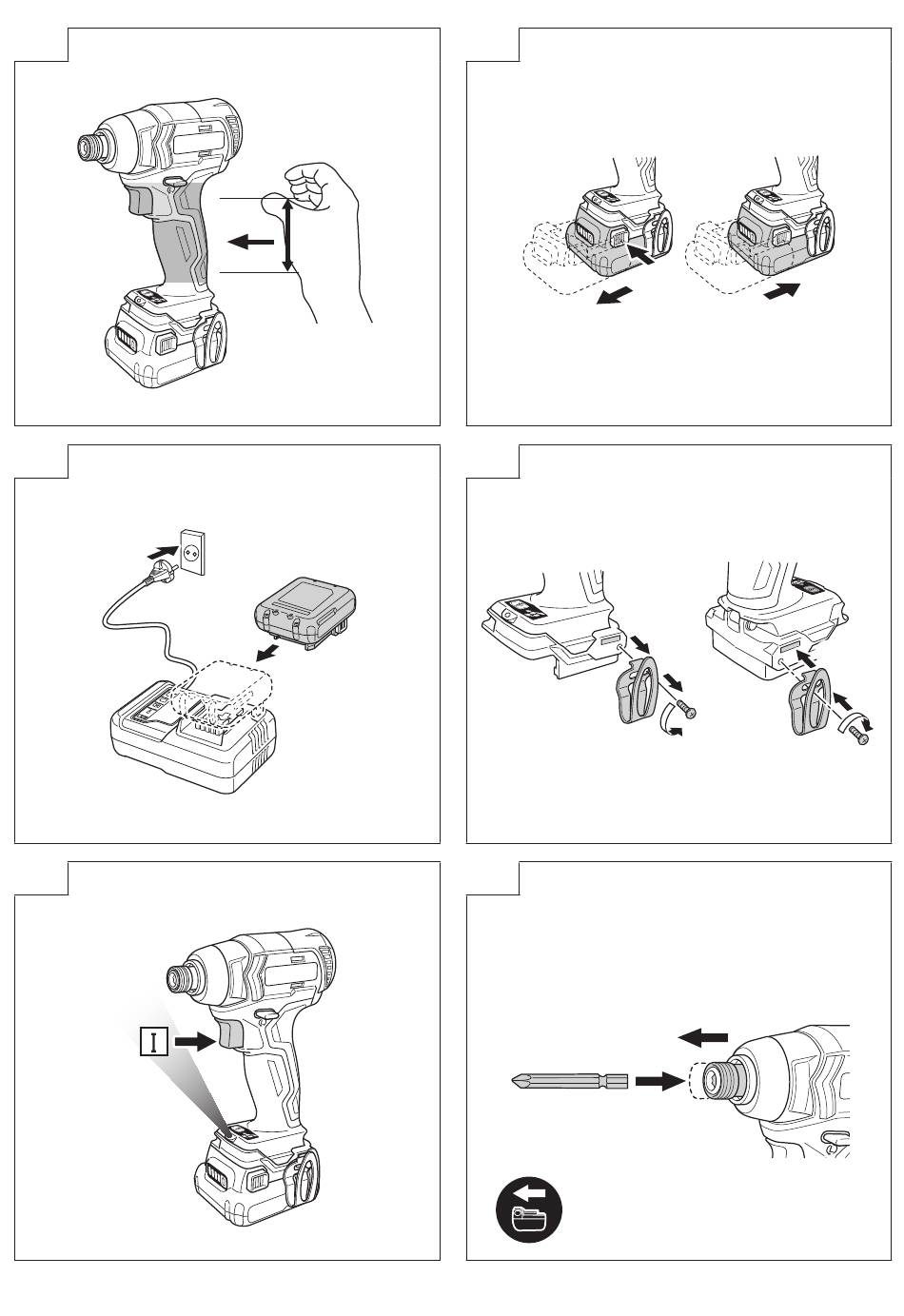 I