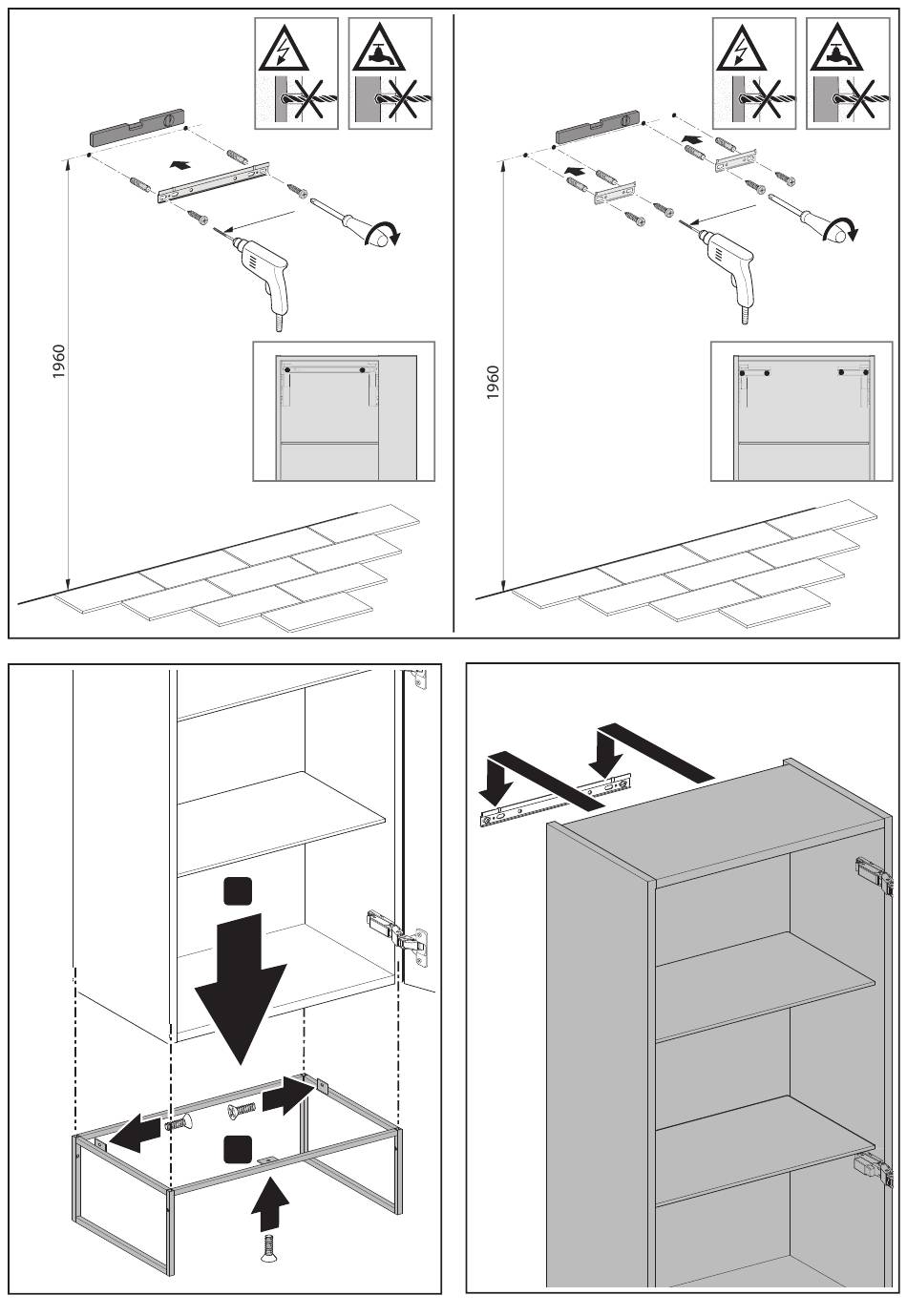 1960

1960