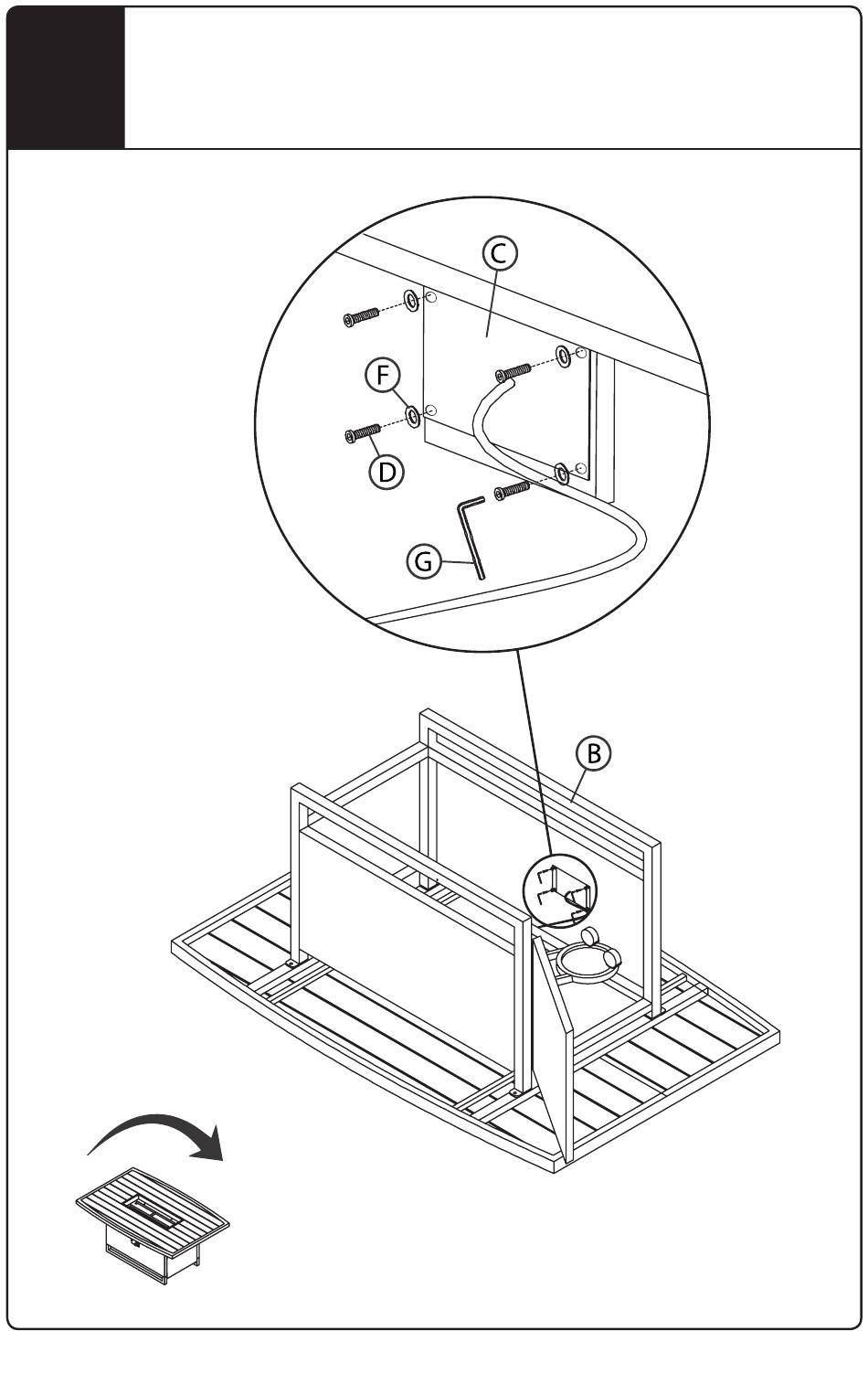 C
F
D
G
B