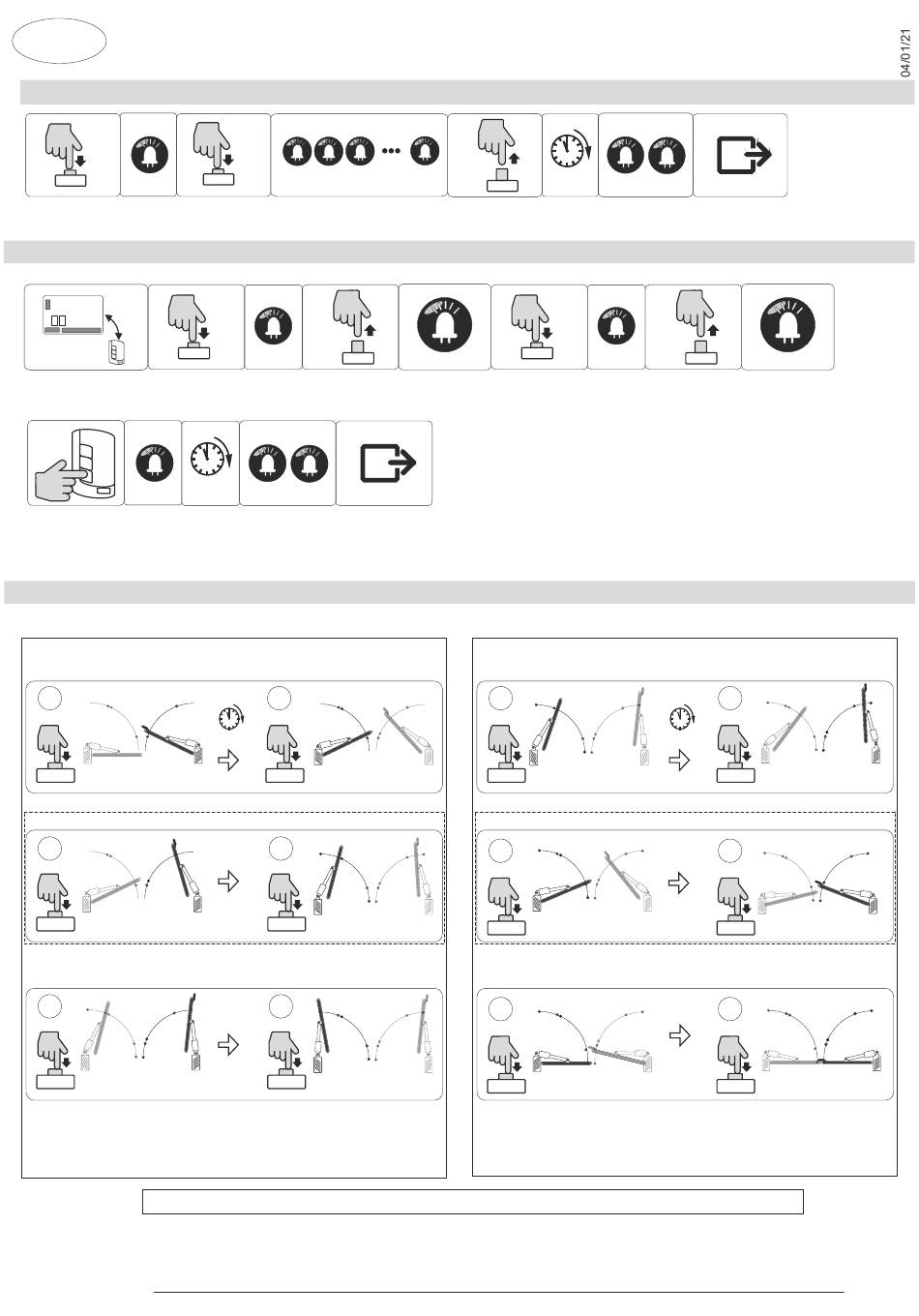 04/01/21