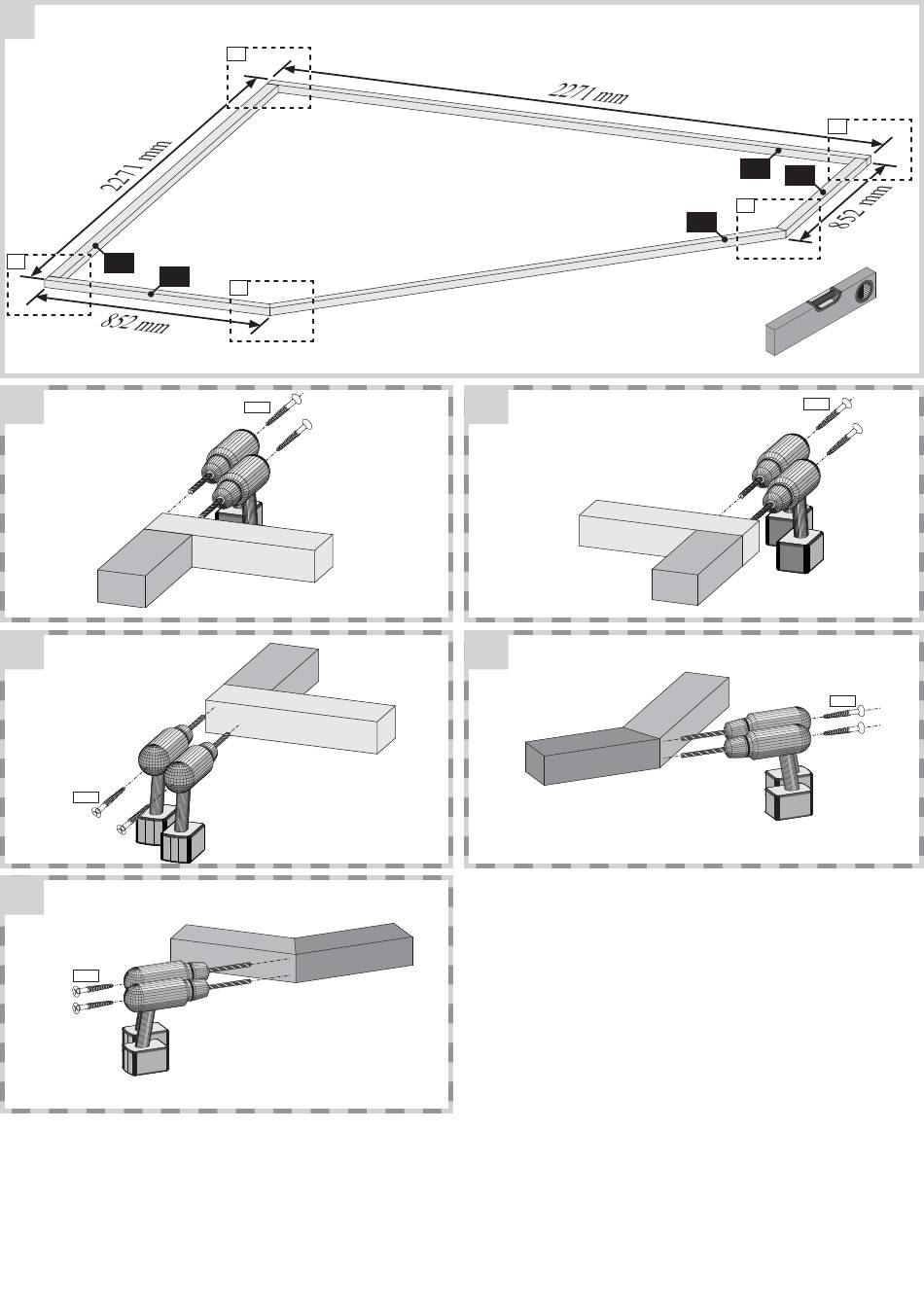 2271 mm

2271 mm

852 mm

852 mm