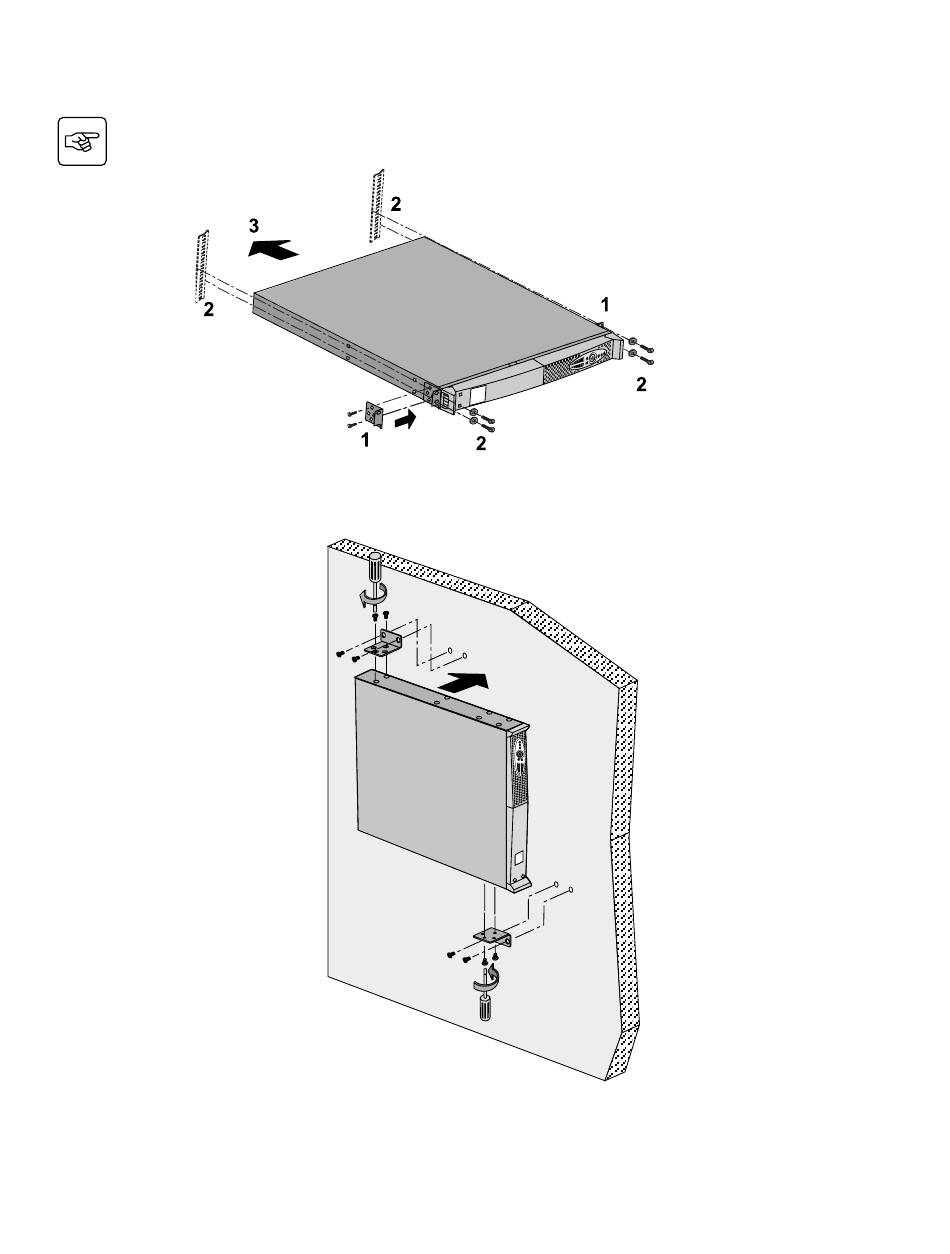 2
3
2
1
2
1
2