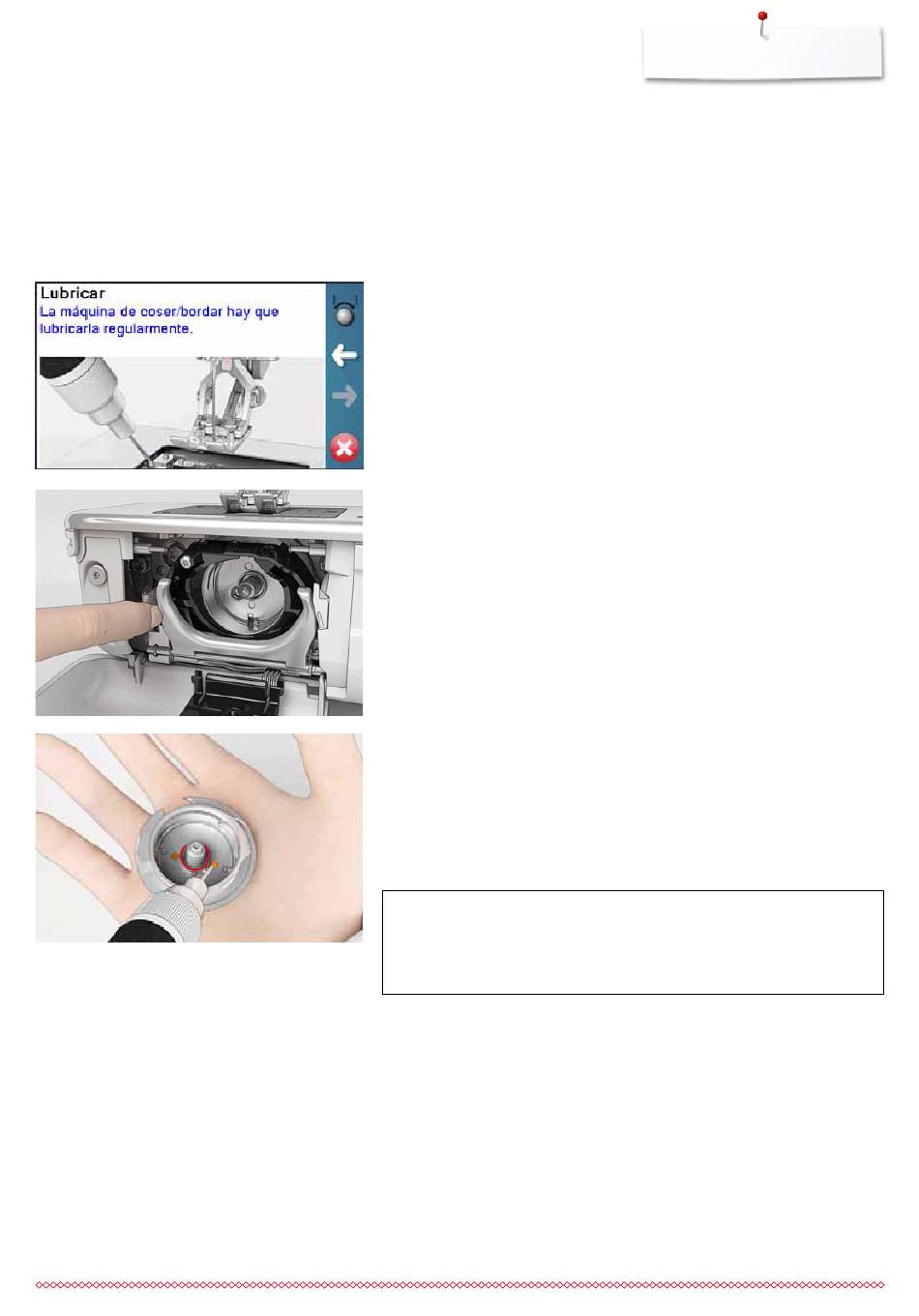 Lubricar
La máquina de coser/bordar hay que lubricarla regularmente.