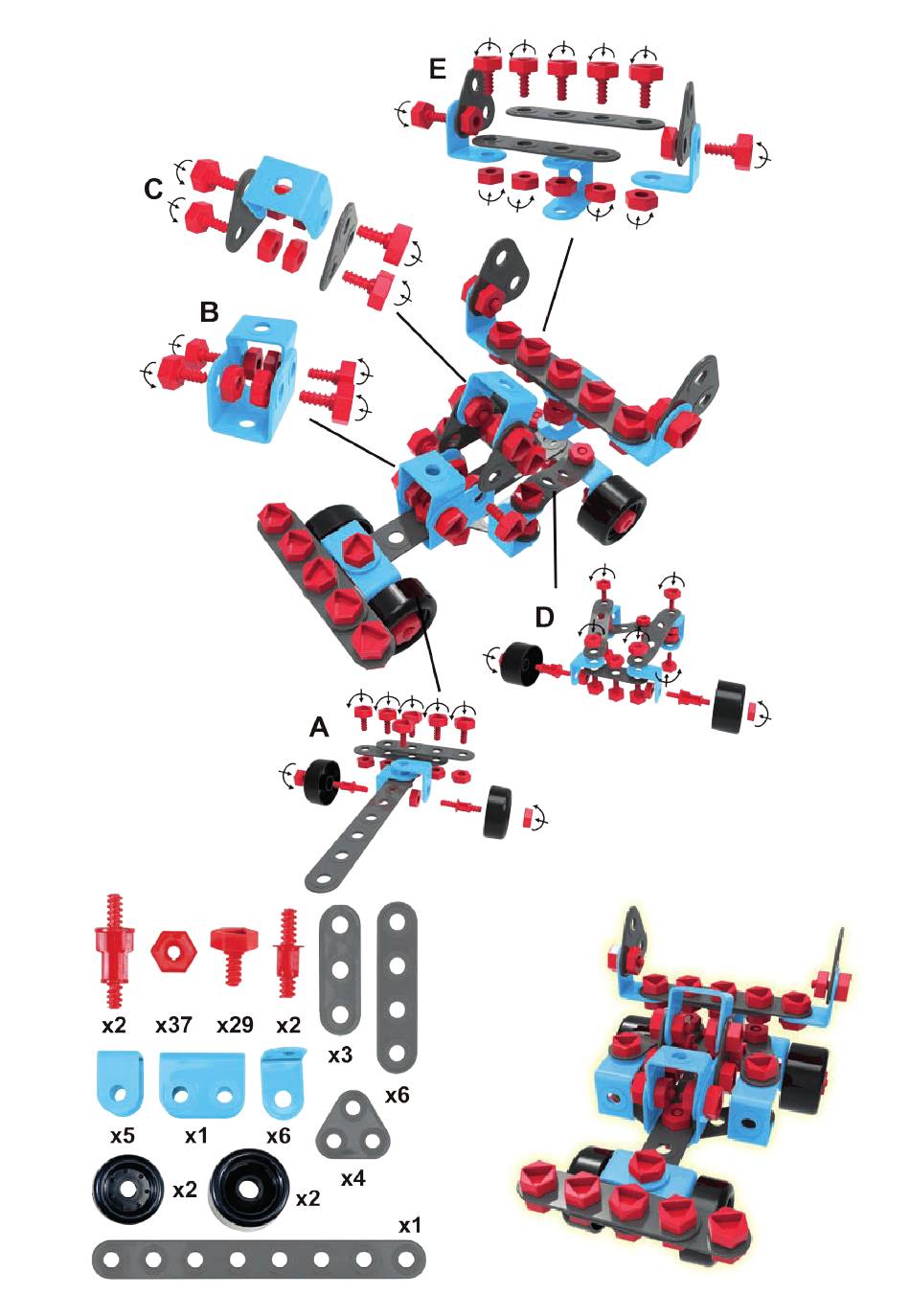 E

C

B

D

A

x2 x37 x29 x2

x3

x6

x5 x1 x6

x4

x2 x2

x1