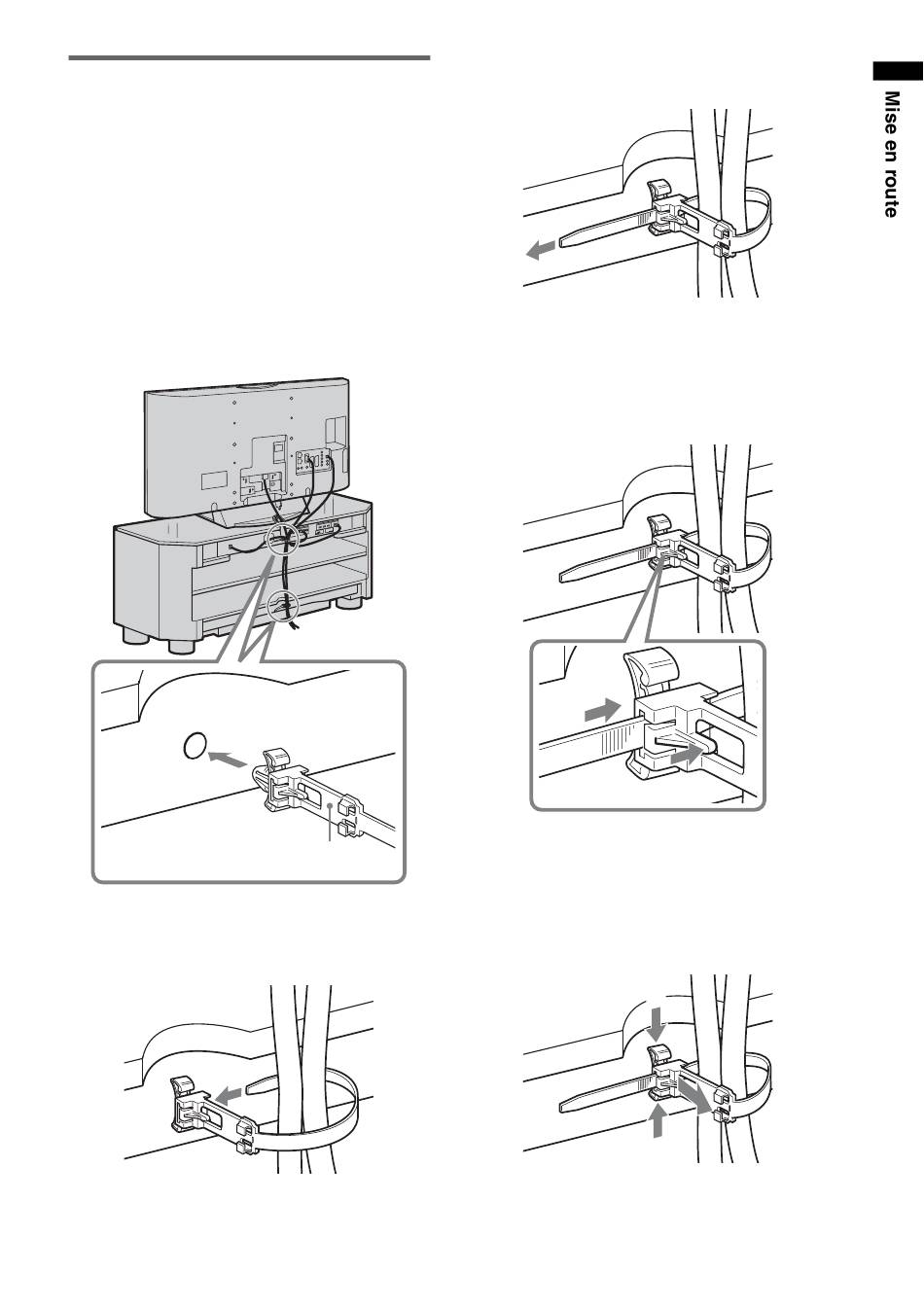 Mise en route