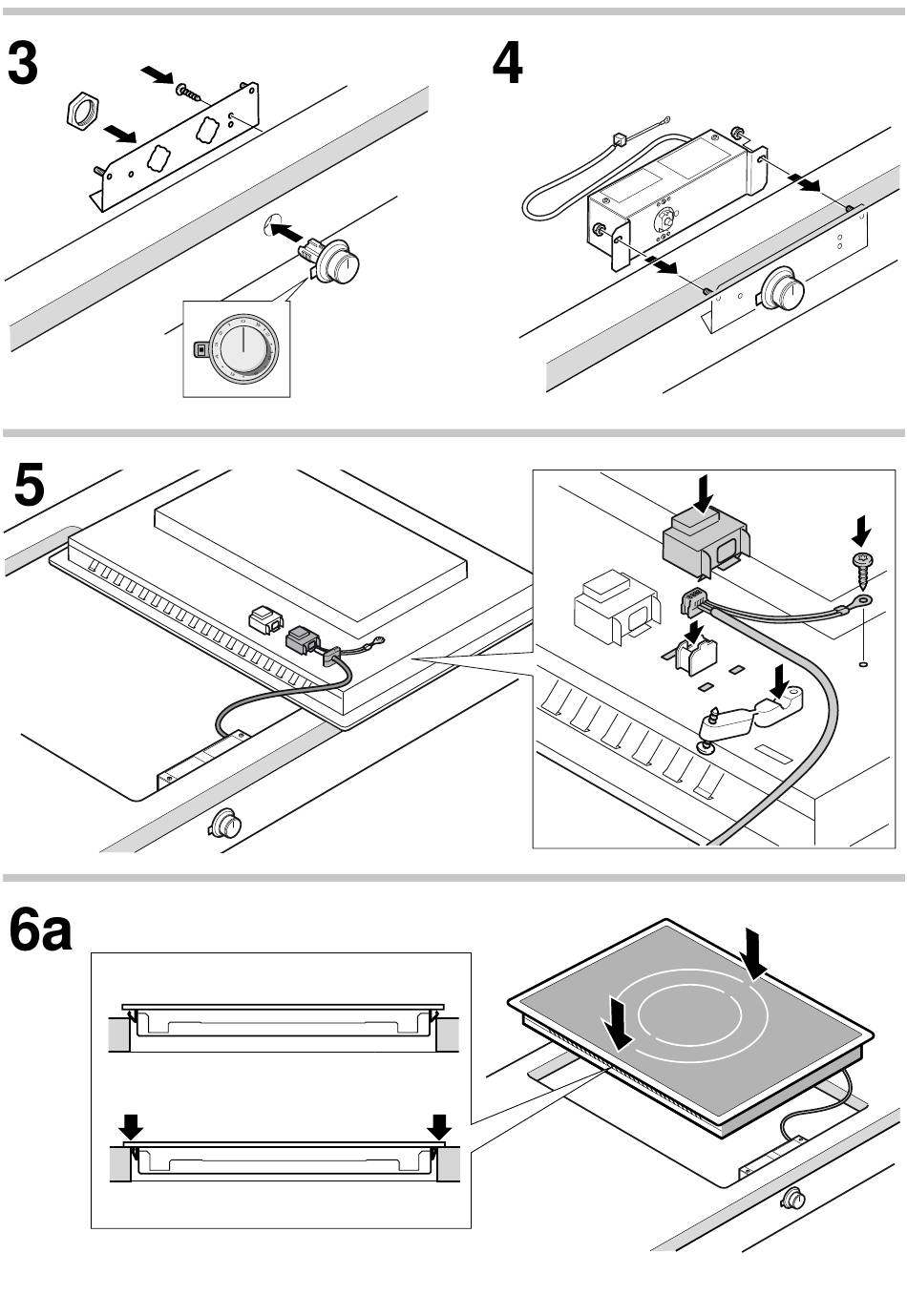 3

4

5

6a