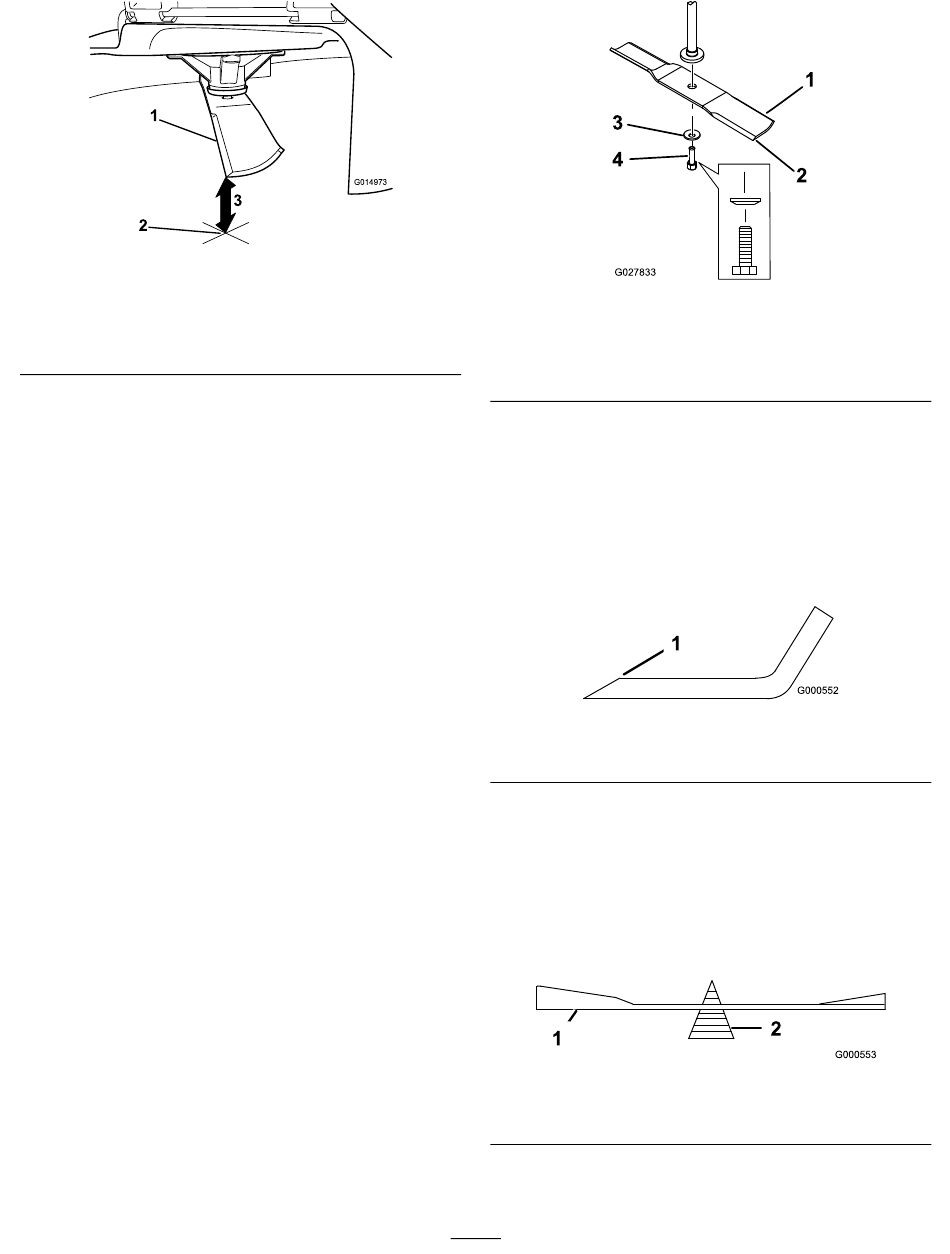 1

G014973

3

2

1

3

4

2

G027833

1

G000552

1

2

G000553