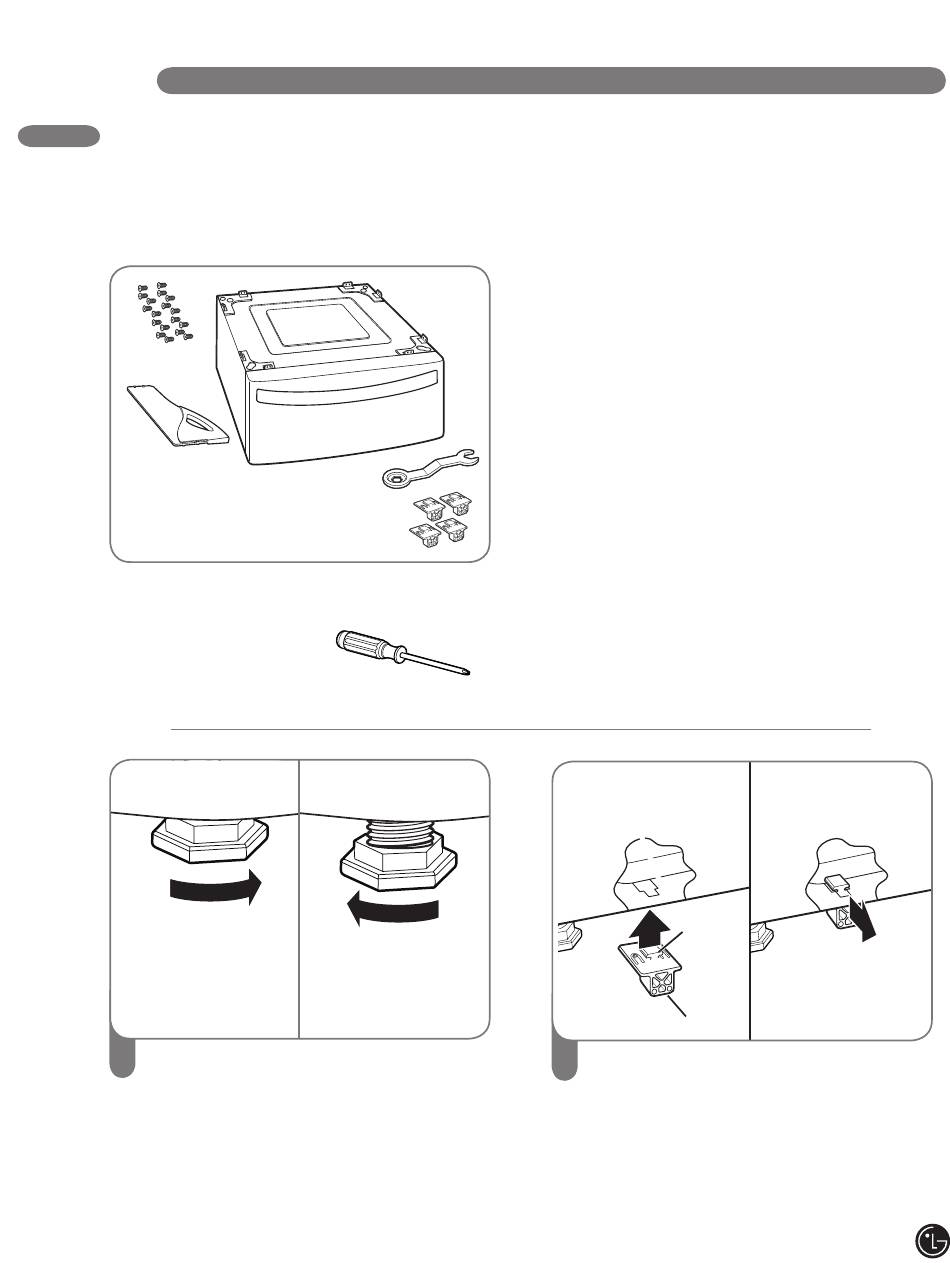 LG