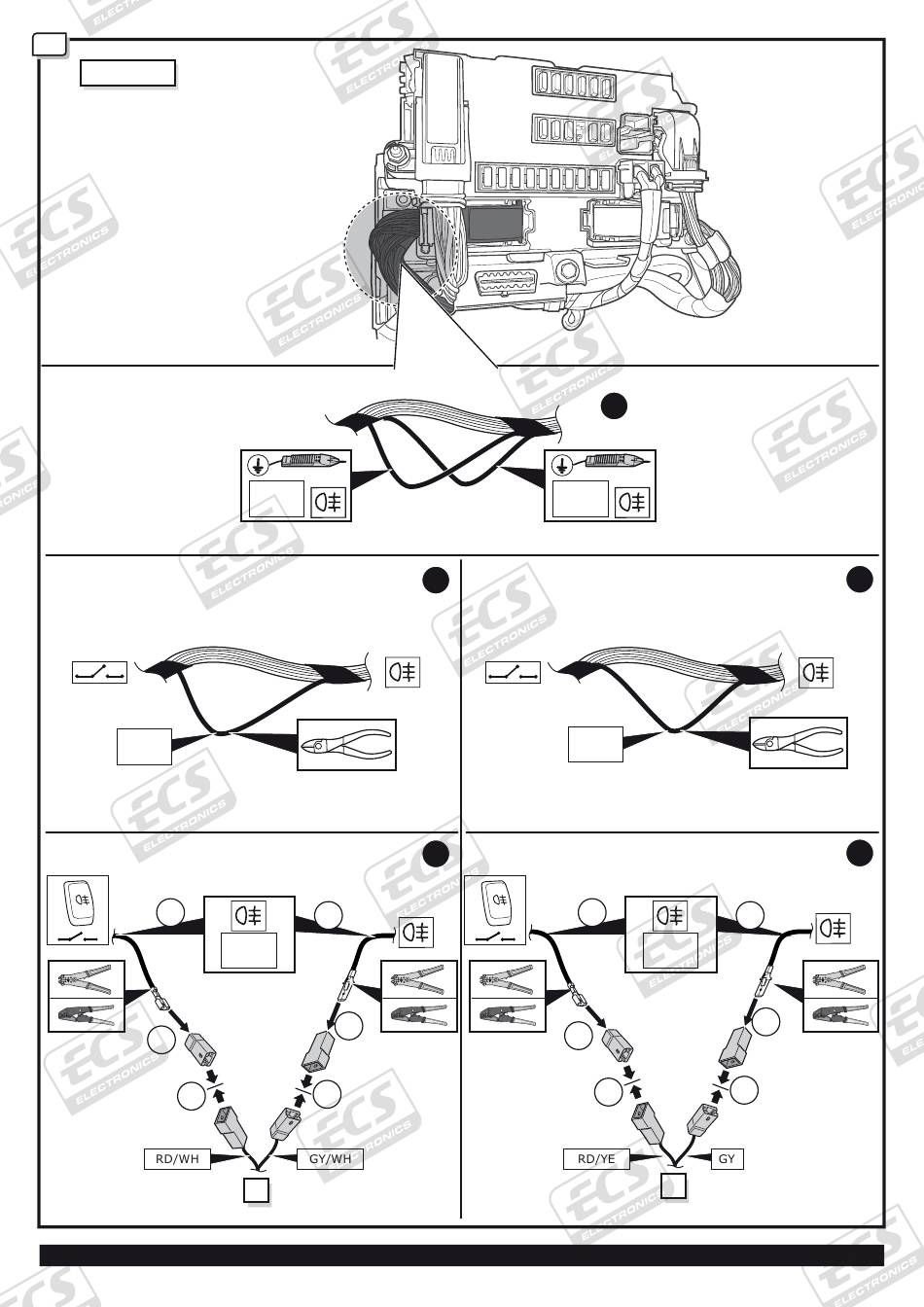 ECS ELECTRONICS

RD/WH

GY/WH

RD/YE

GY