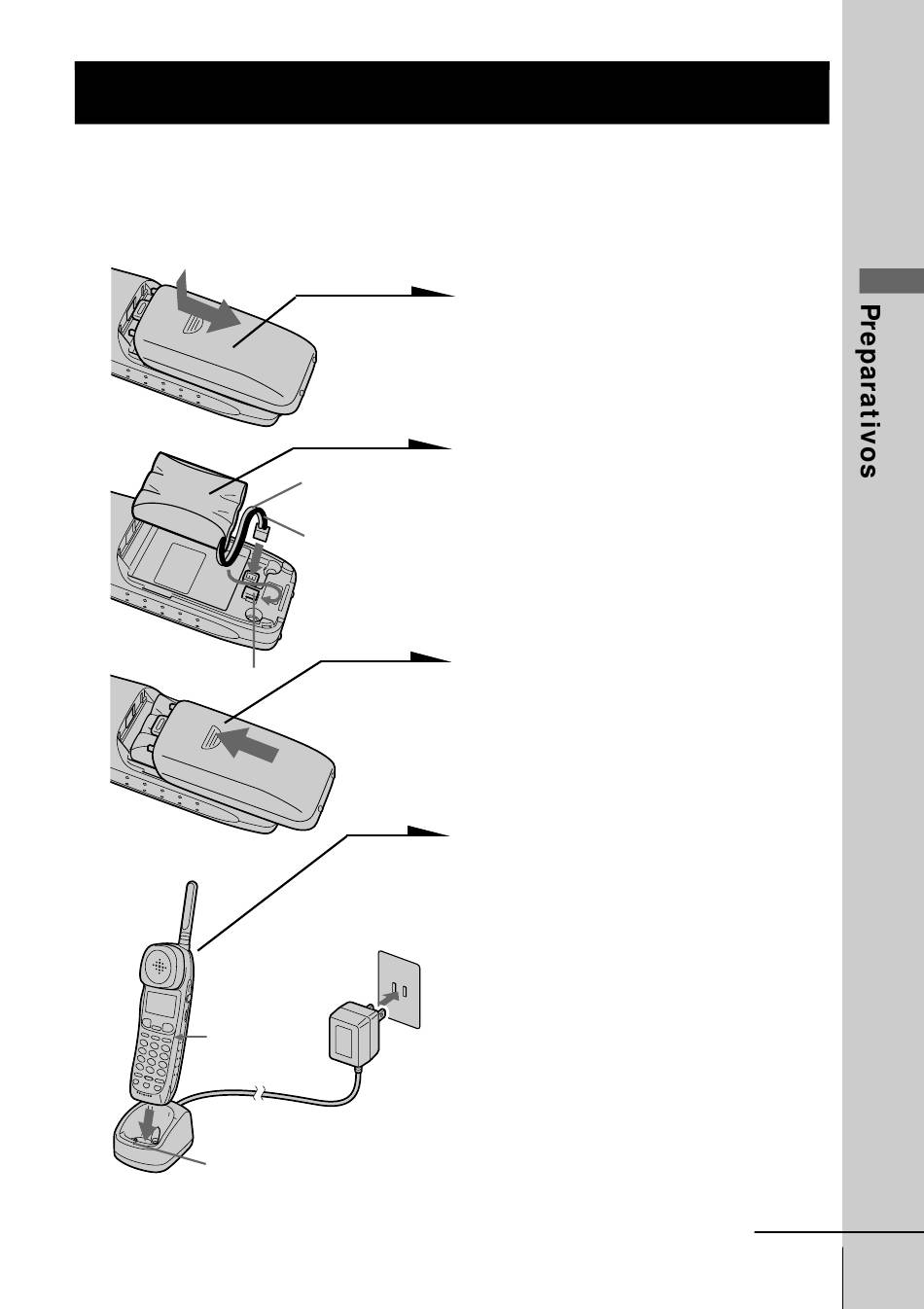 Preparativos