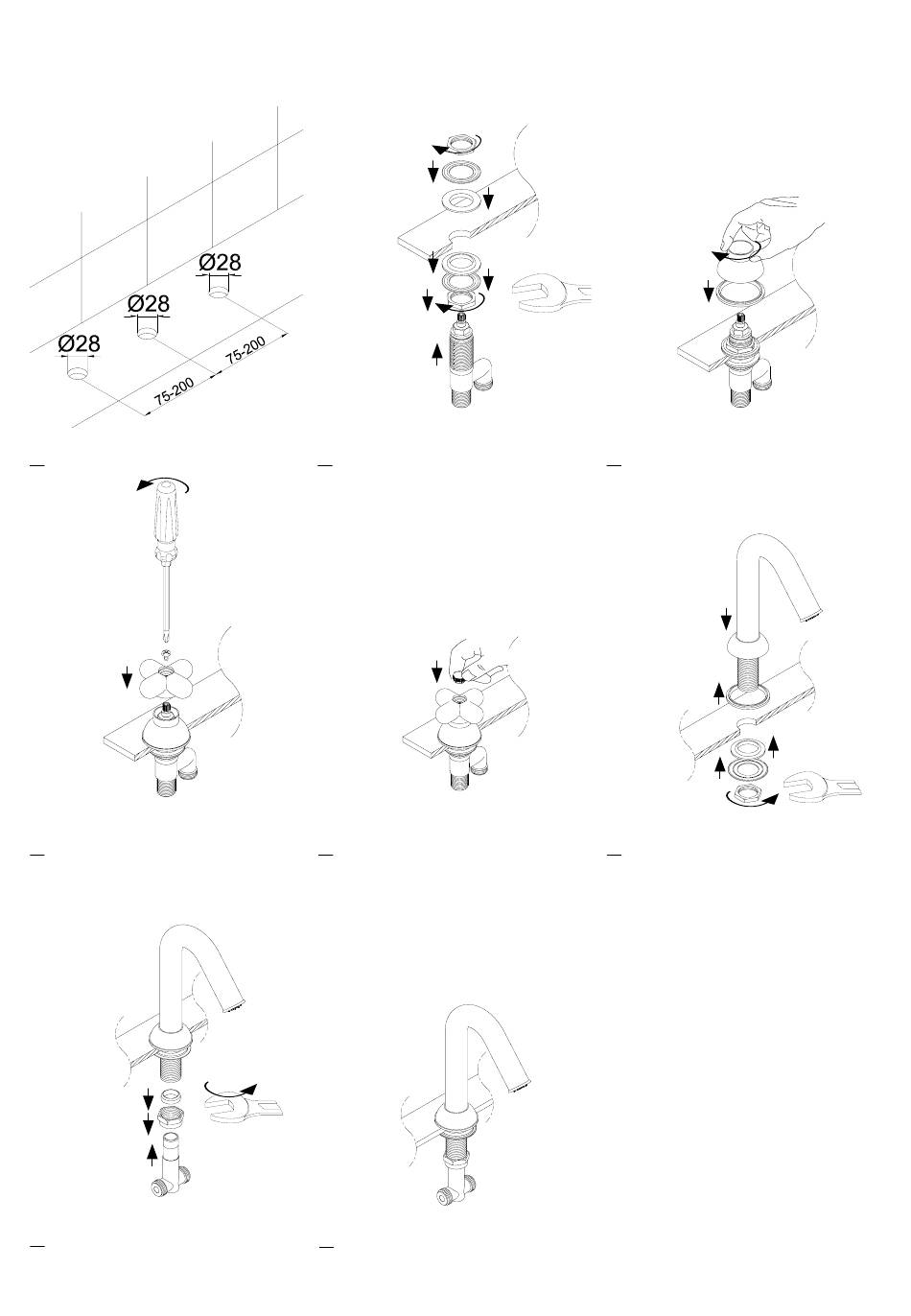 Ø28

Ø28

Ø28

75-200

75-200