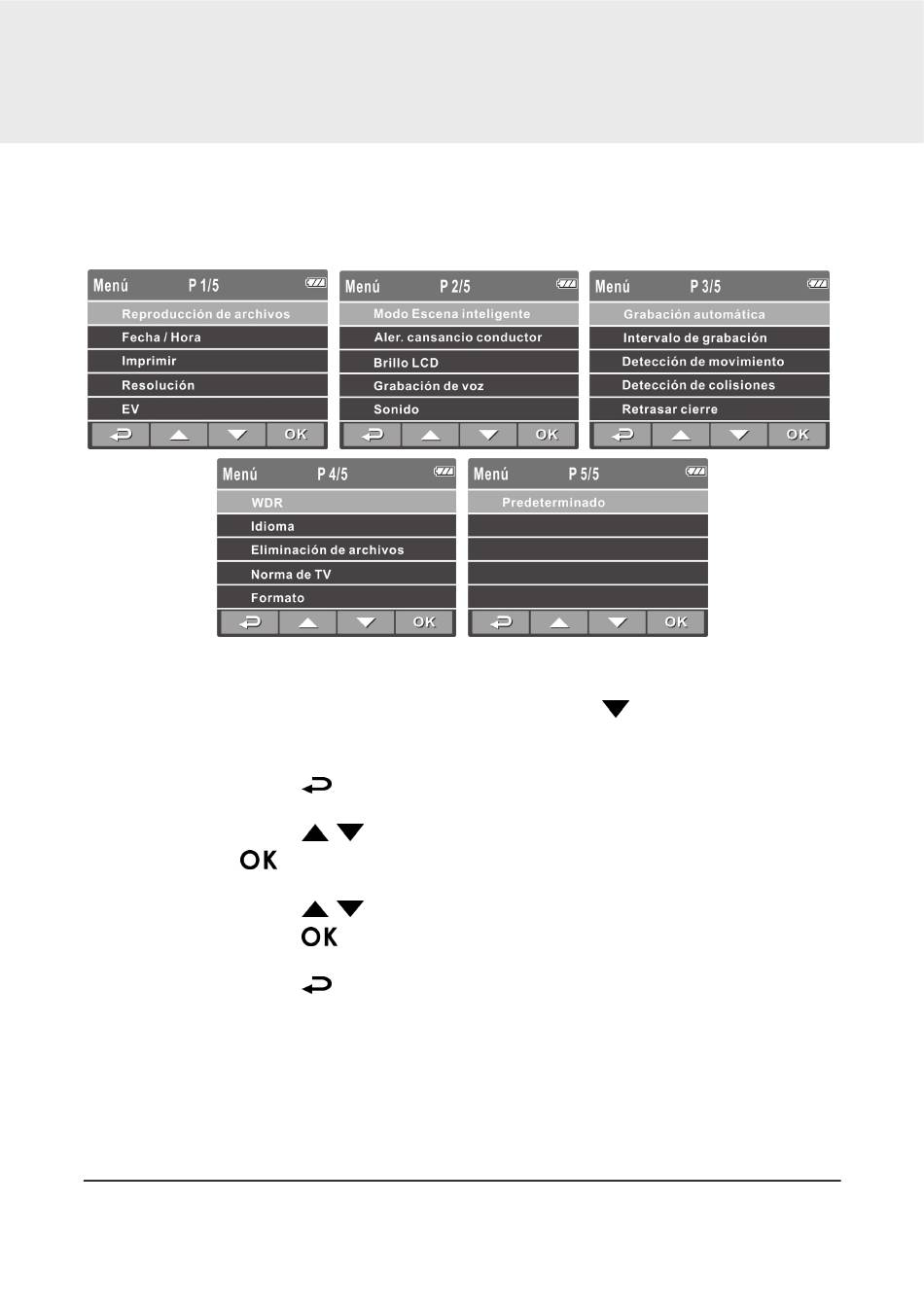 Menú P 1/5

Reproducción de archivos
Fecha / Hora
Imprimir
Resolución
EV

OK

Menú P 2/5

Modo Escena inteligente
Aler. cansancio conductor
Brillo LCD
Grabación de voz
Sonido

OK

Menú P 3/5

Grabación automática
Intervalo de grabación
Detección de movimiento
Detección de colisiones
Retrasar cierre

OK

Menú P 4/5

WDR
Idioma
Eliminación de archivos
Norma de TV
Formato

OK

Menú P 5/5

Predeterminado

OK

OK

OK