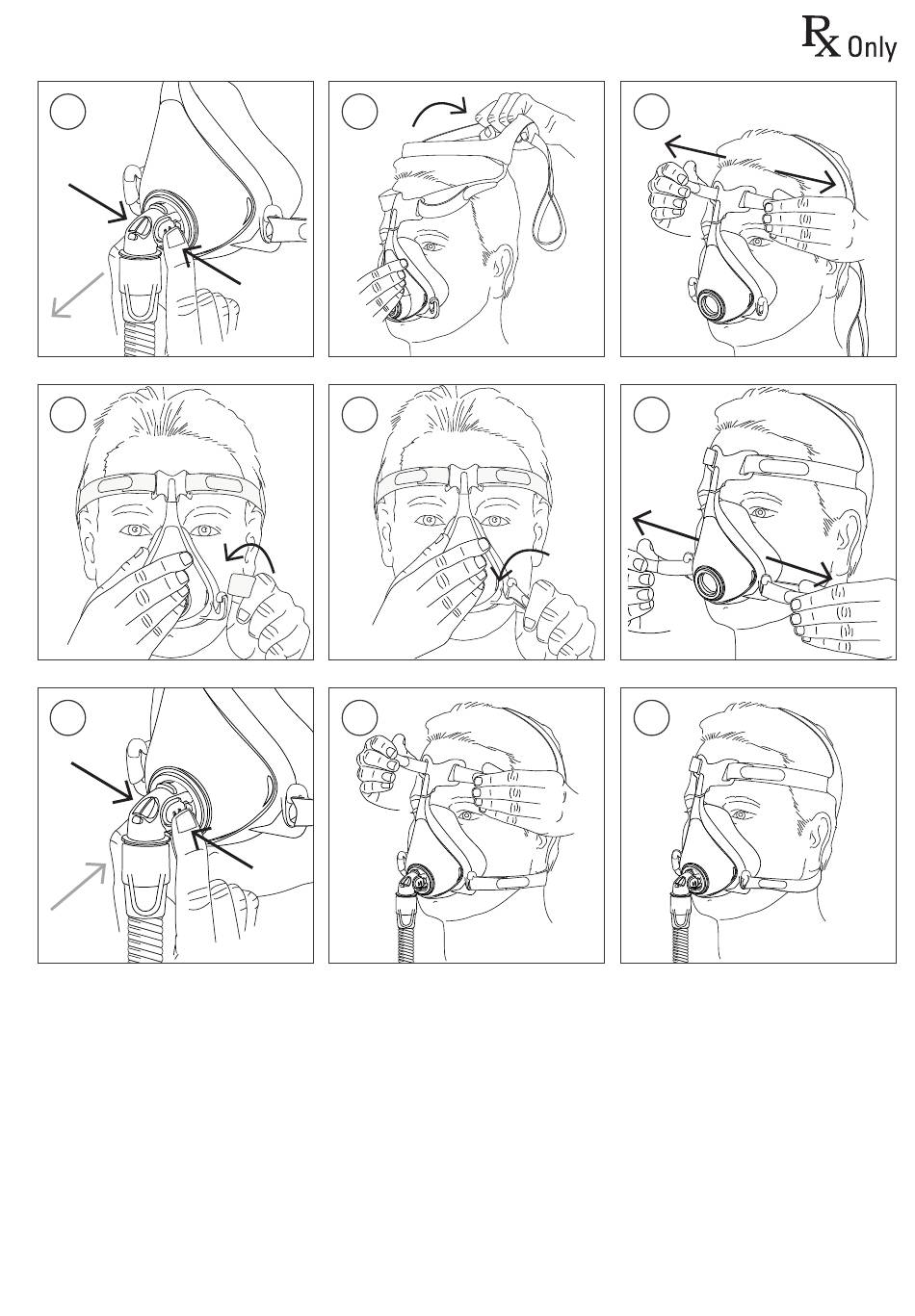 Rx Only