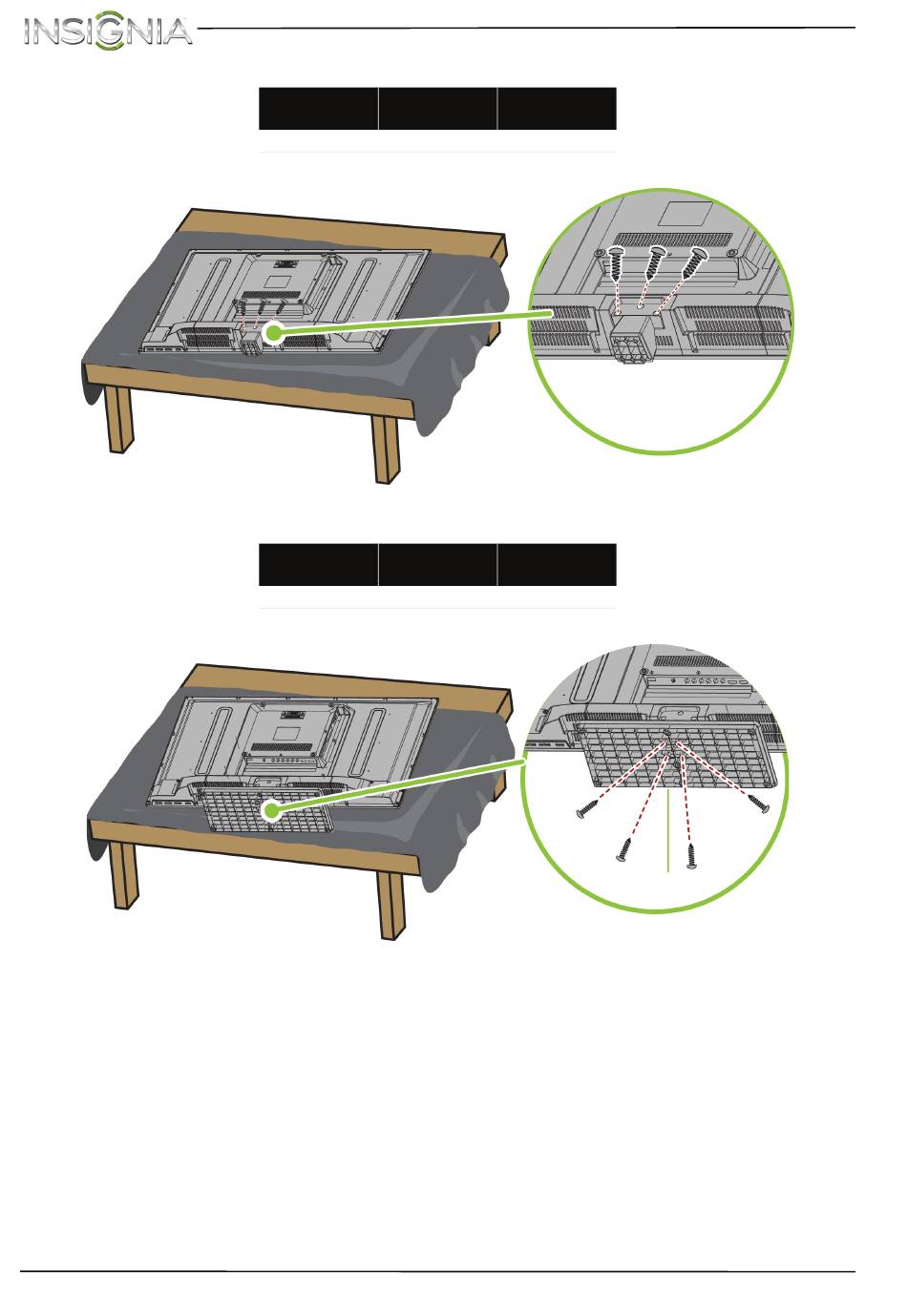 INSIGNIA