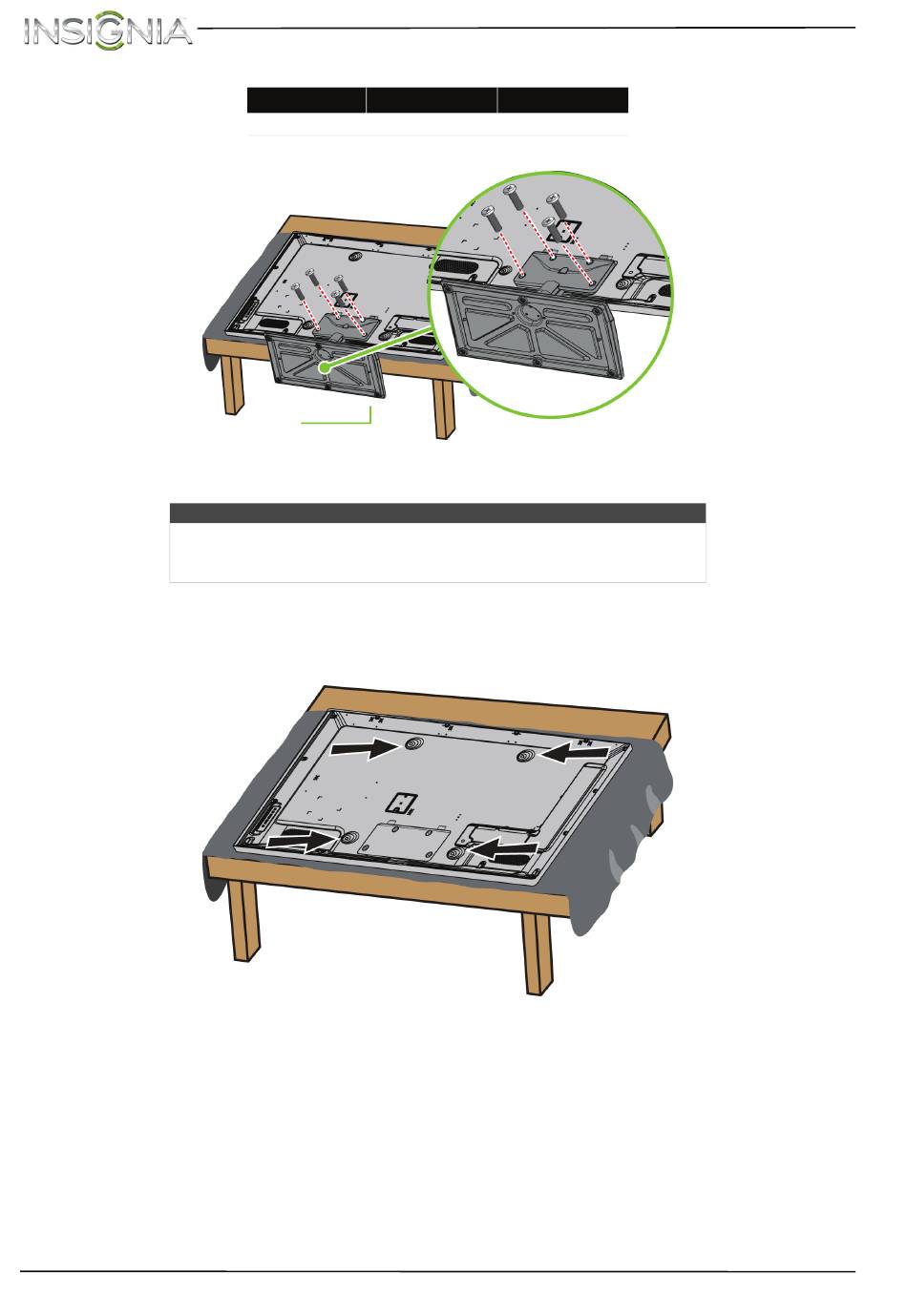 INSIGNIA