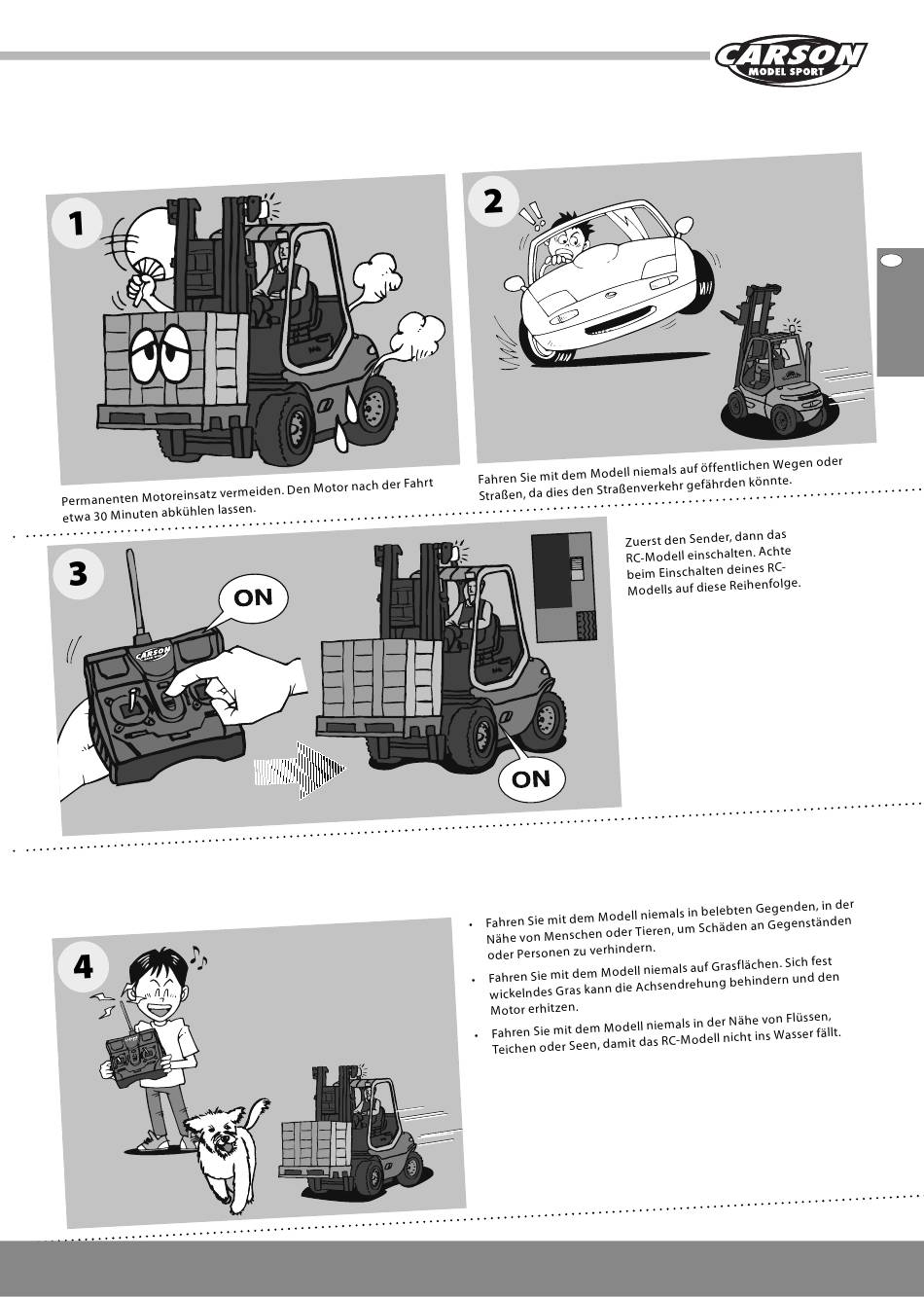 CARSON
MODEL SPORT

1

Permanenten Motoreinsatz vermeiden. Den Motor nach der Fahrt etwa 30 Minuten abkühlen lassen.

2

Fahren Sie mit dem Modell niemals auf öffentlichen Wegen oder Straßen, da dies den Straßenverkehr gefährden könnte.

3

ON

CARSON

ON

Zuerst den Sender, dann das RC-Modell einschalten. Achte beim Einschalten deines RC-Modells auf diese Reihenfolge.

4

• Fahren Sie mit dem Modell niemals in belebten Gegenden, in der Nähe von Menschen oder Tieren, um Schäden an Gegenständen oder Personen zu verhindern.

• Fahren Sie mit dem Modell niemals auf Grasflächen. Sich fest wickelndes Gras kann die Achsendrehung behindern und den Motor erhitzen.

• Fahren Sie mit dem Modell niemals in der Nähe von Flüssen, Teichen oder Seen, damit das RC-Modell nicht ins Wasser fällt.