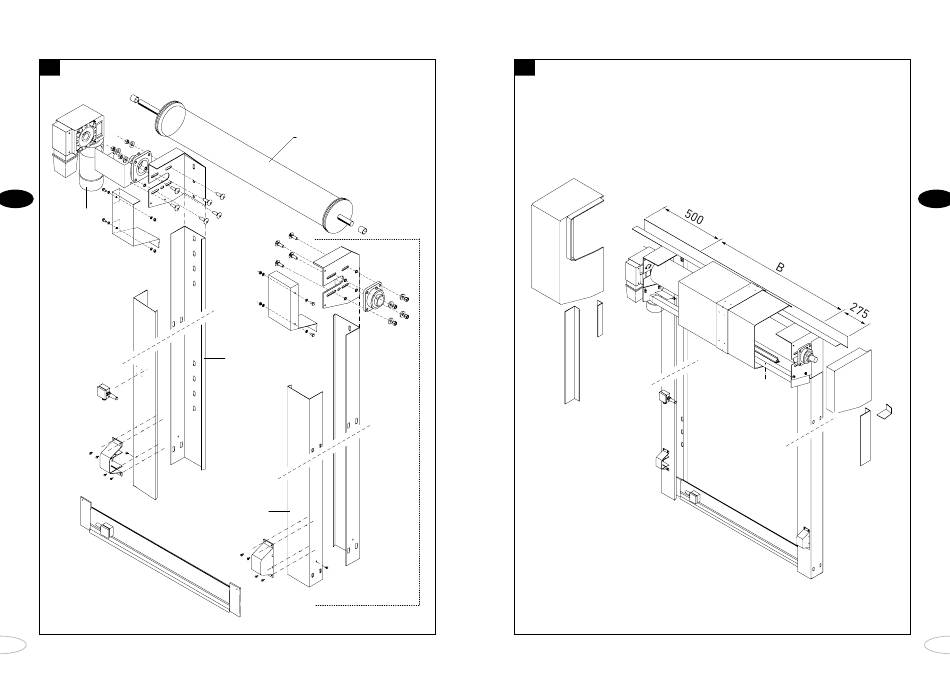 500

B

275