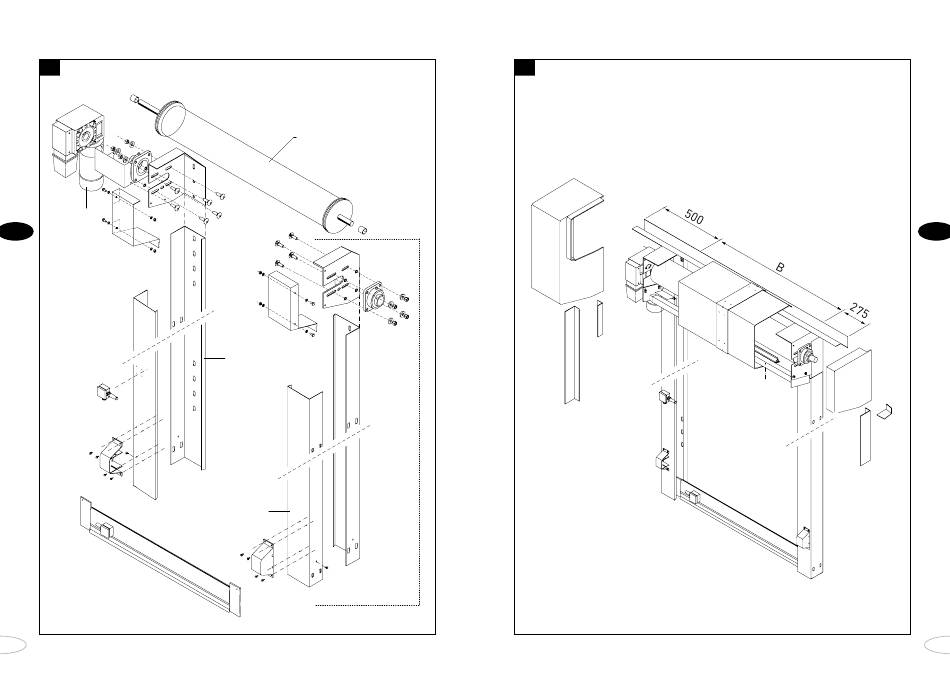 500

B

275