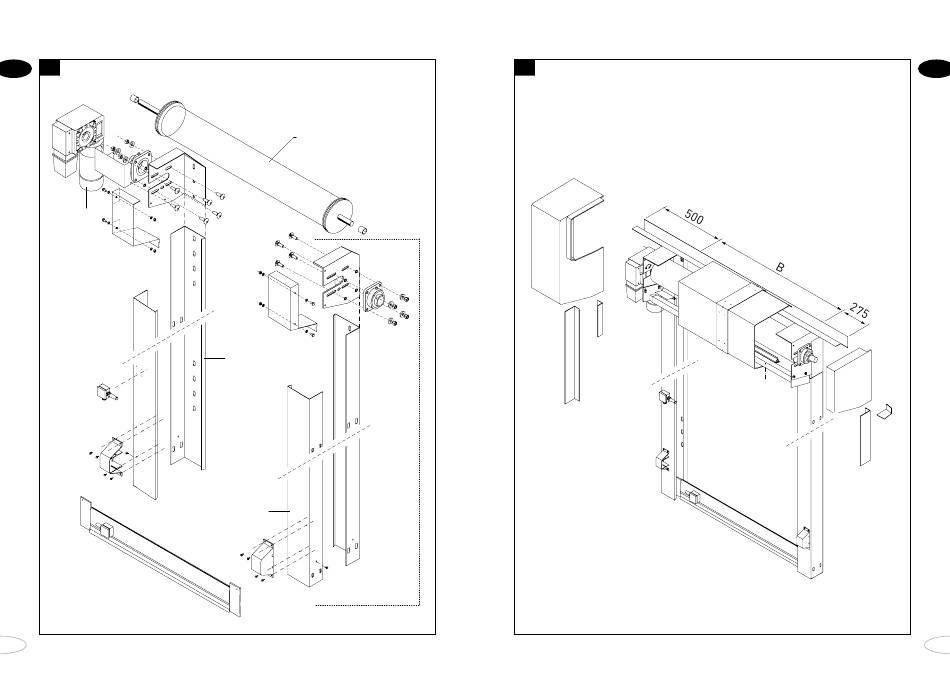 500

B

275