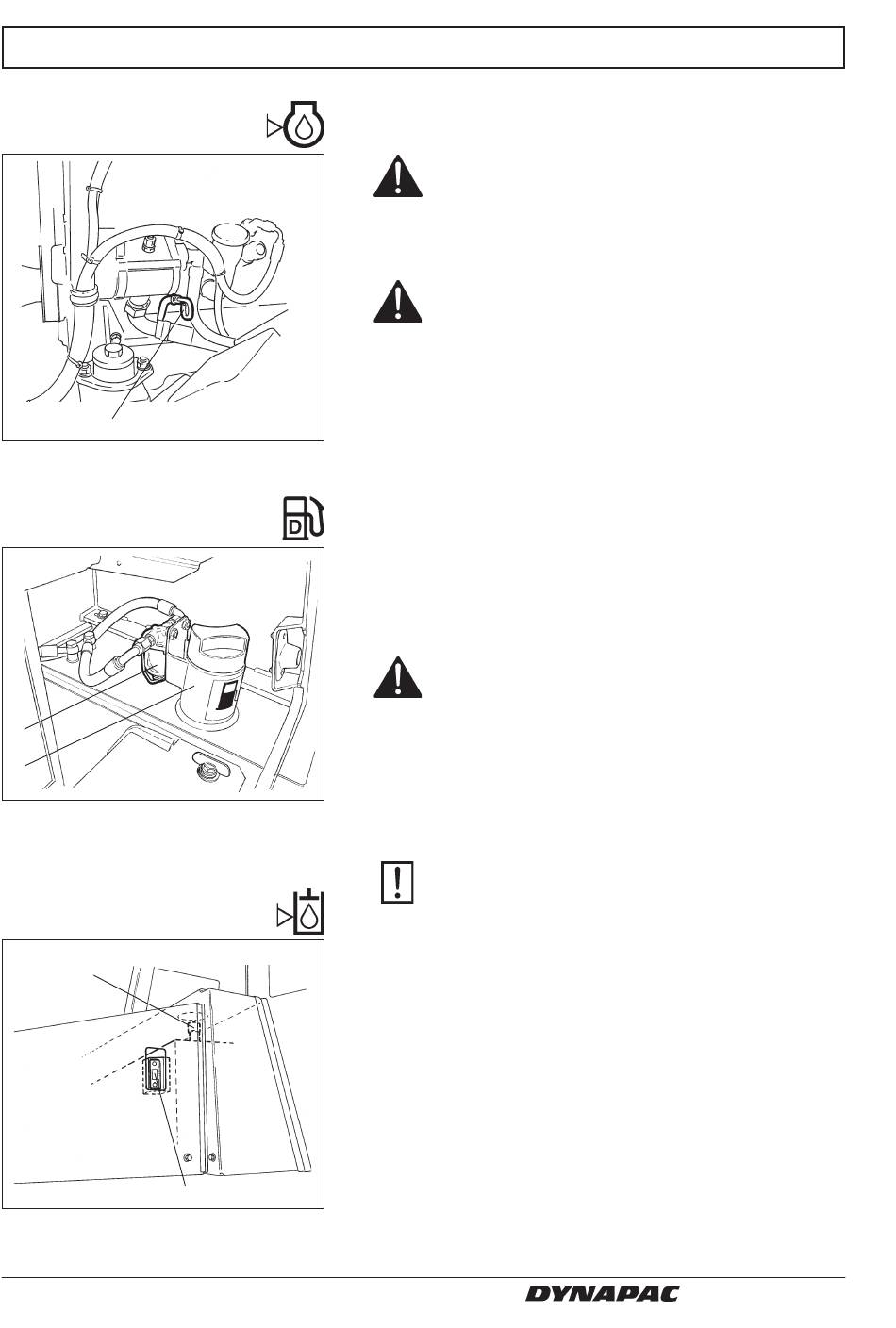 DYNAPAC