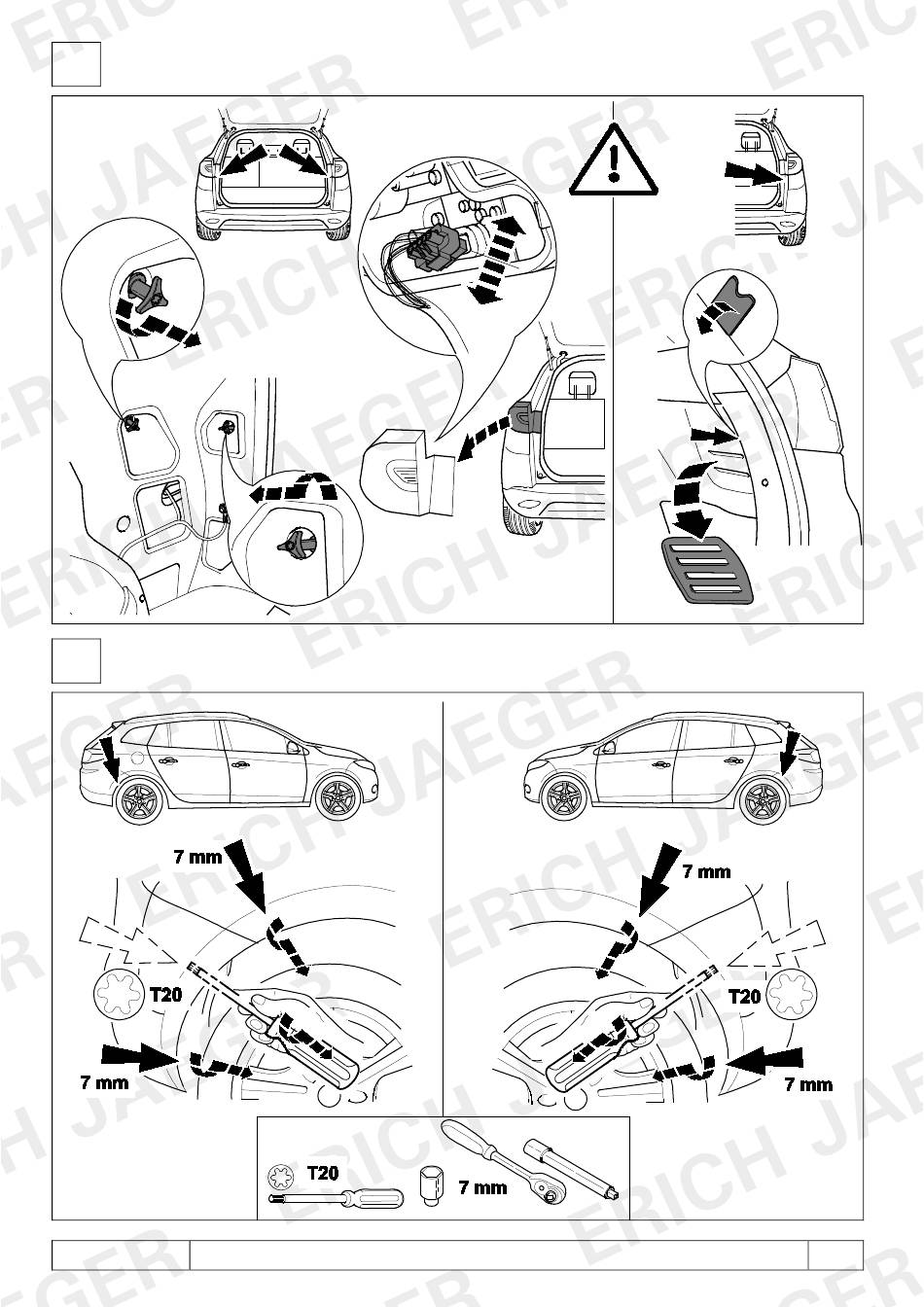 ERICH JAEGER

7 mm

T20

7 mm

7 mm

T20

7 mm

T20

7 mm