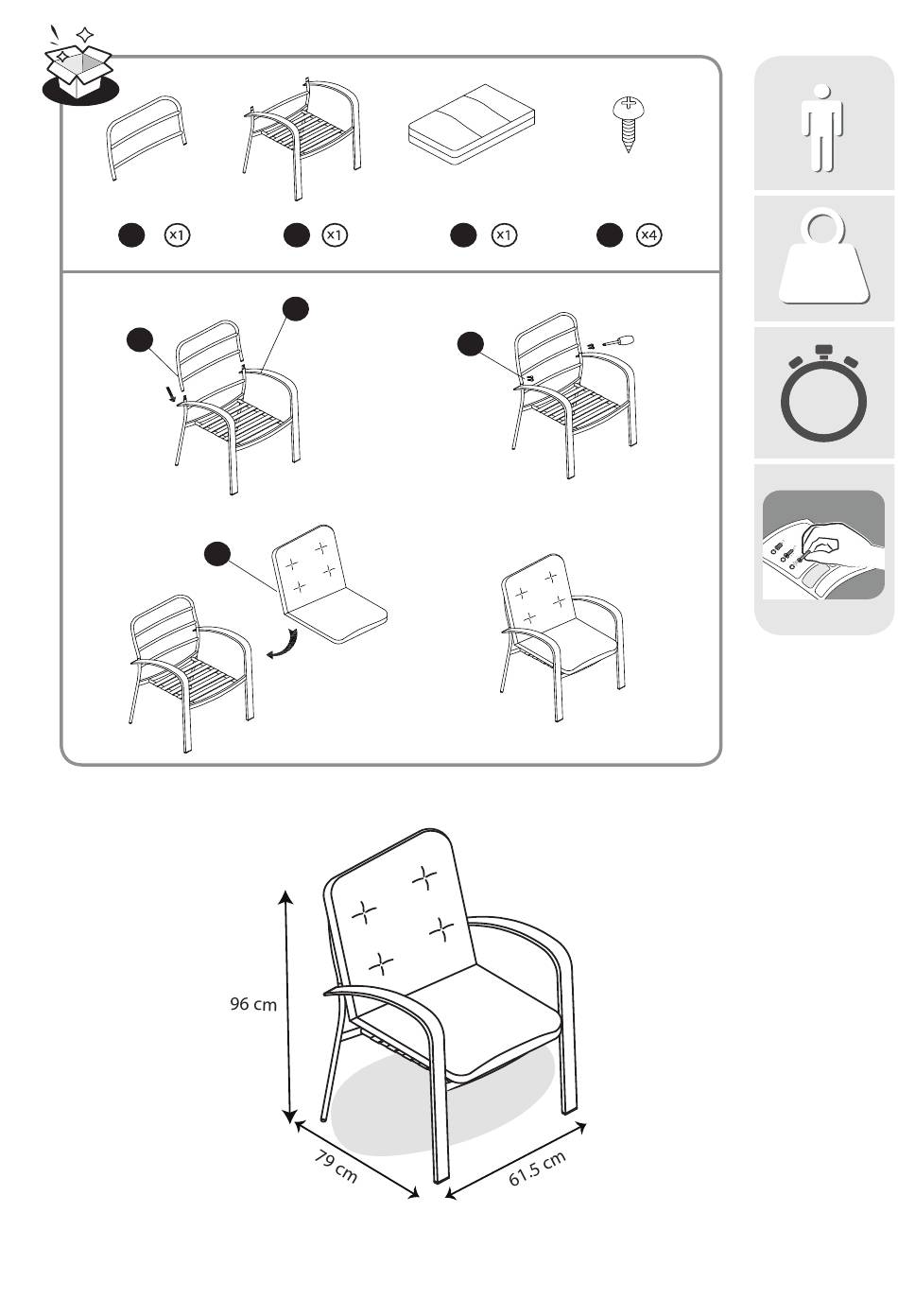 x1 x1 x1 x4

96 cm

79 cm

61.5 cm