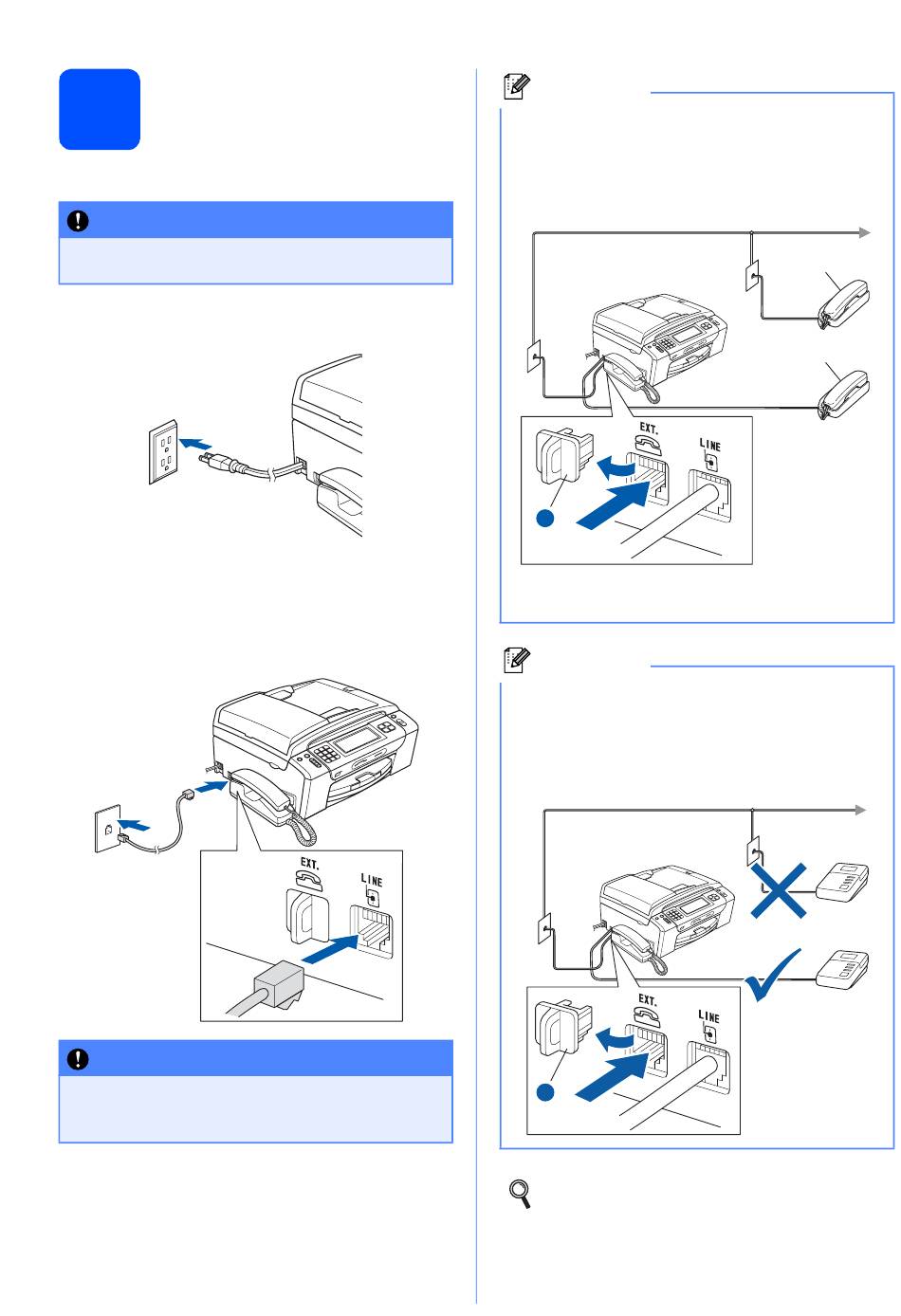 EXT.

LINE

EXT.

LINE

EXT.

LINE