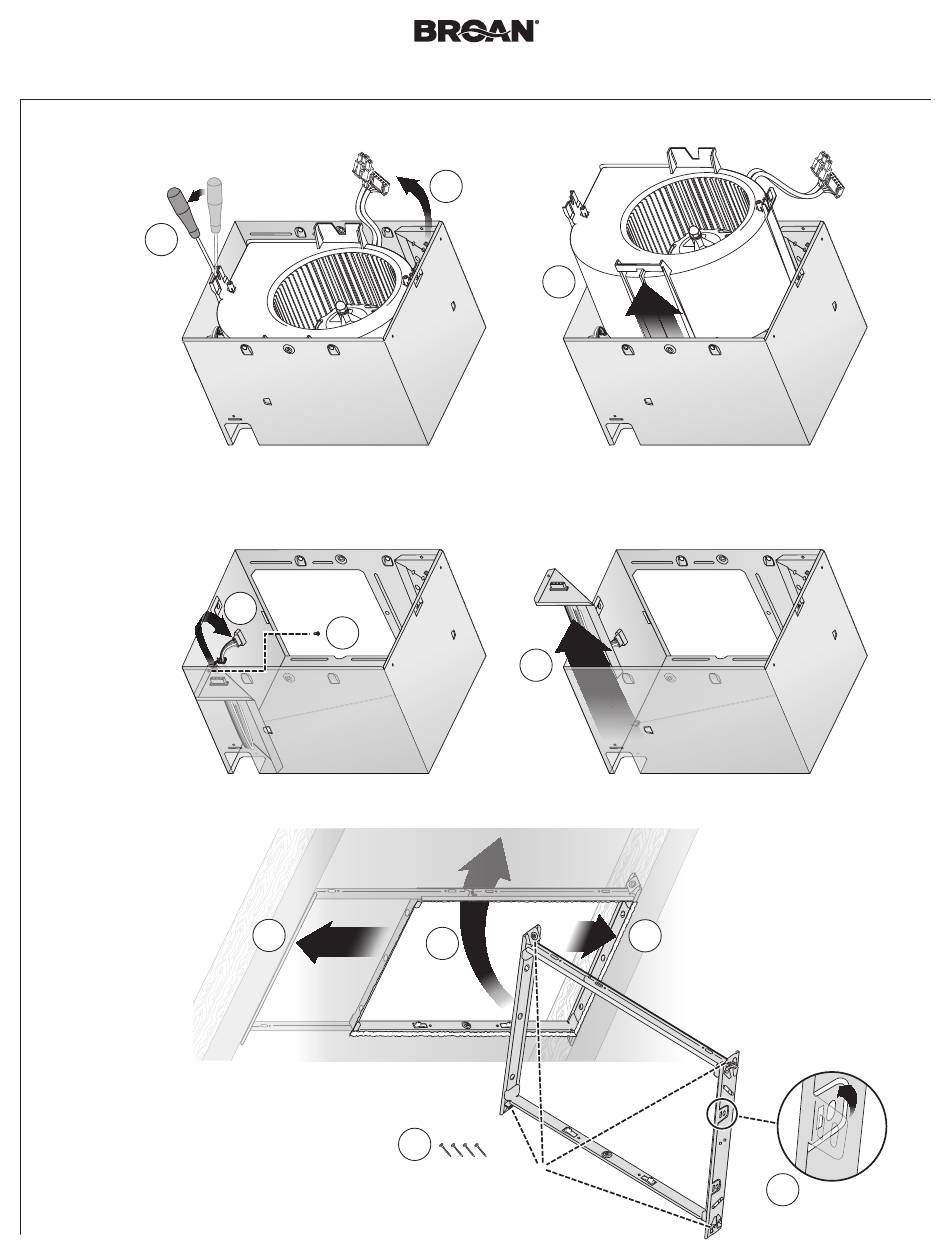 BROAN®