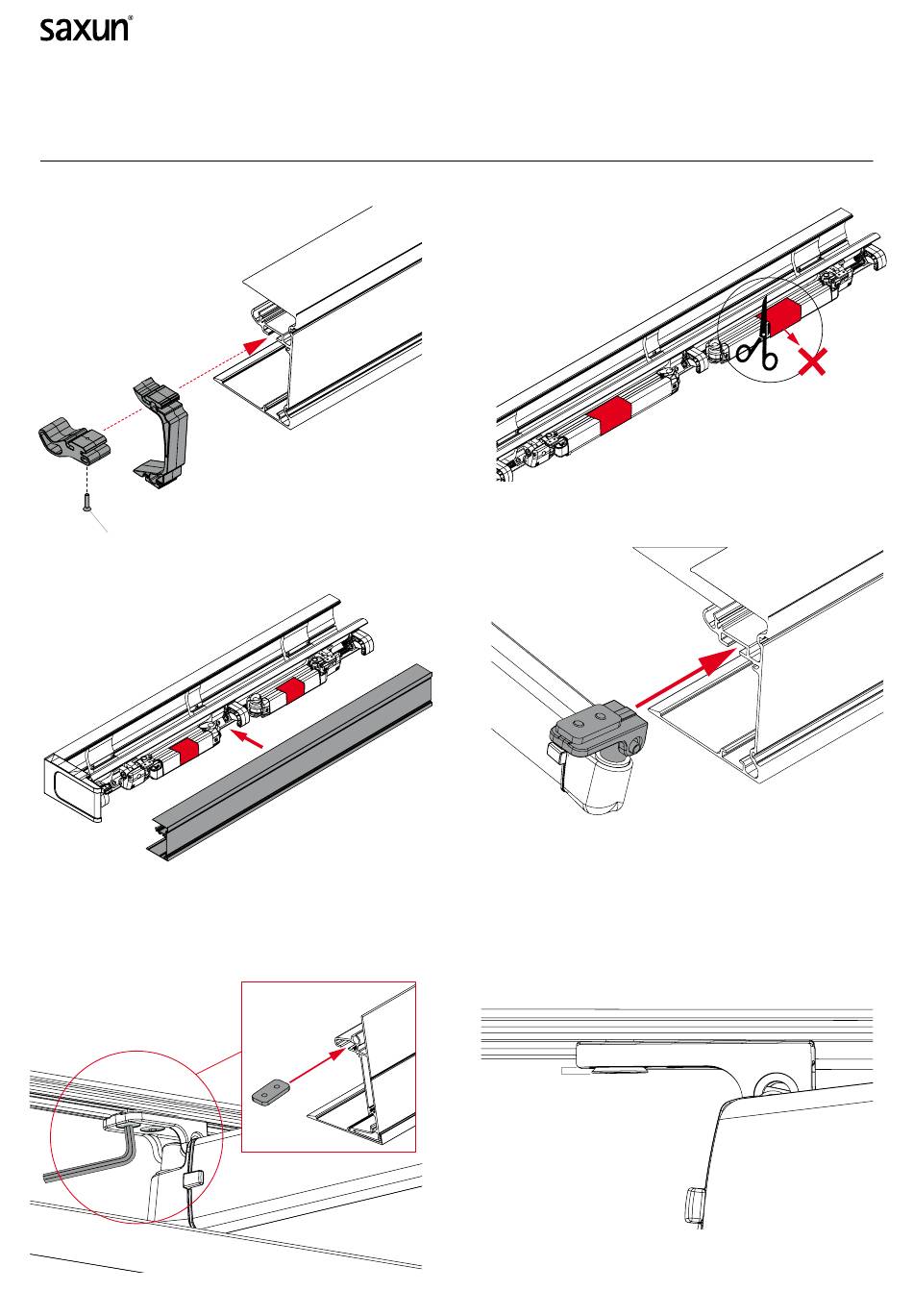 saxun®