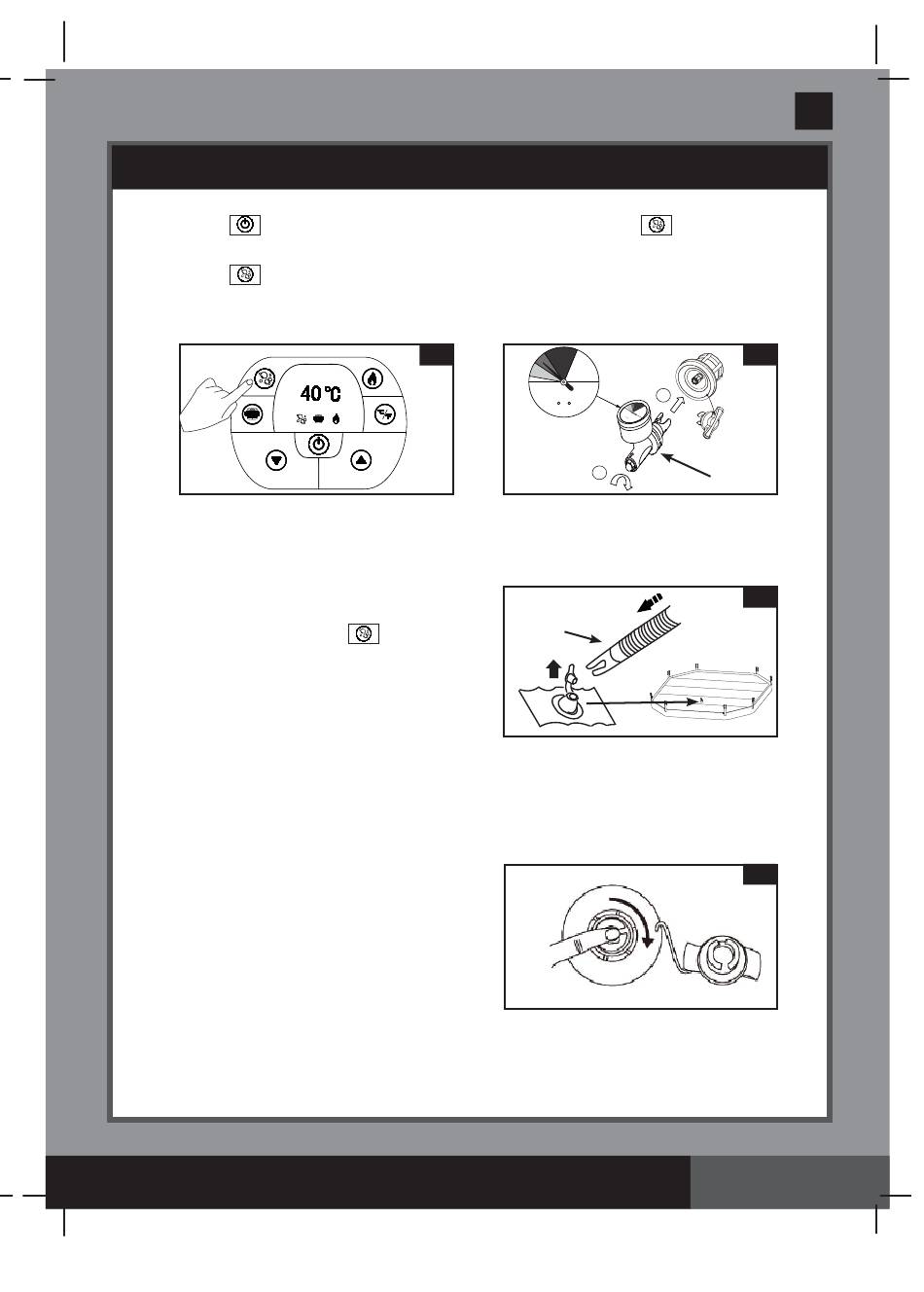 40 °C