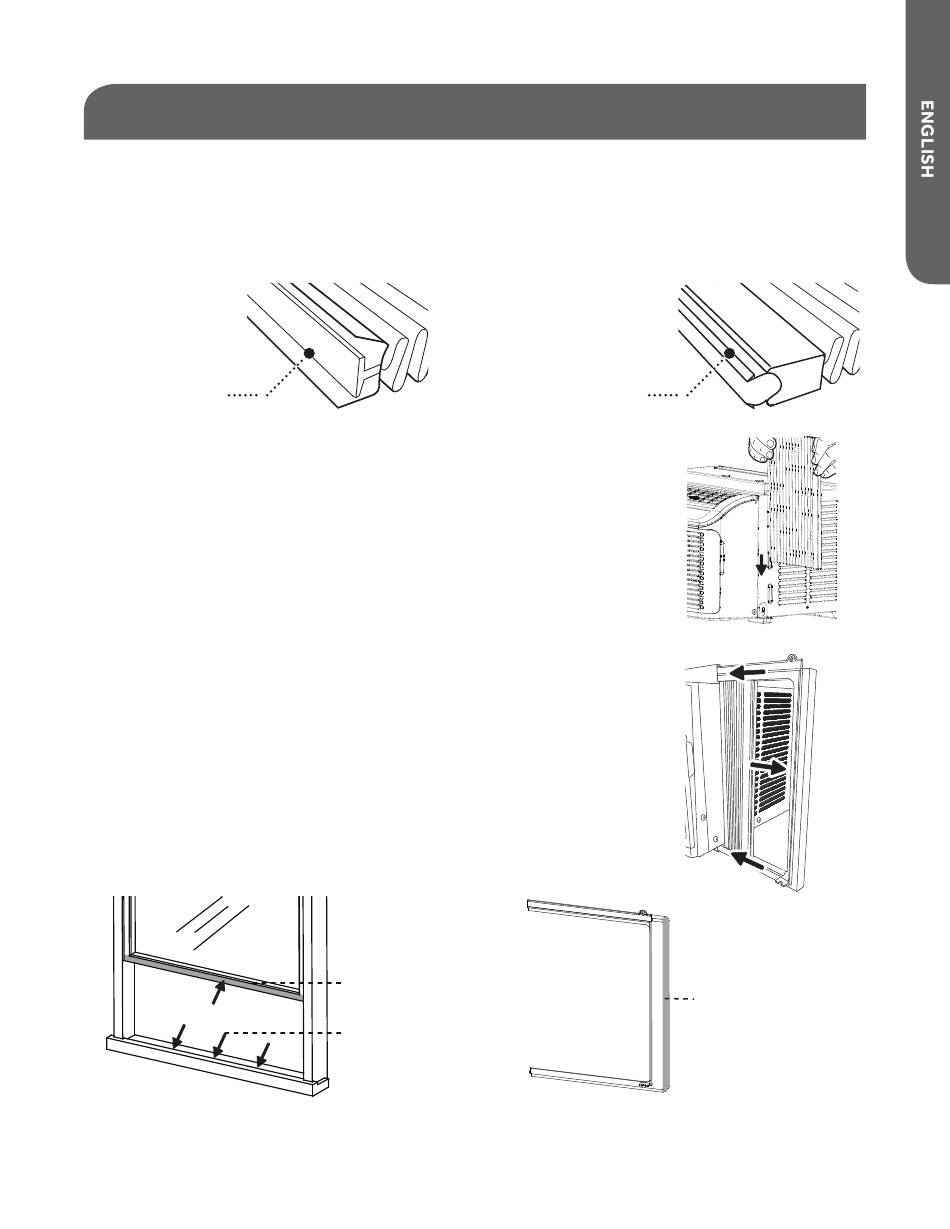 ENGLISH