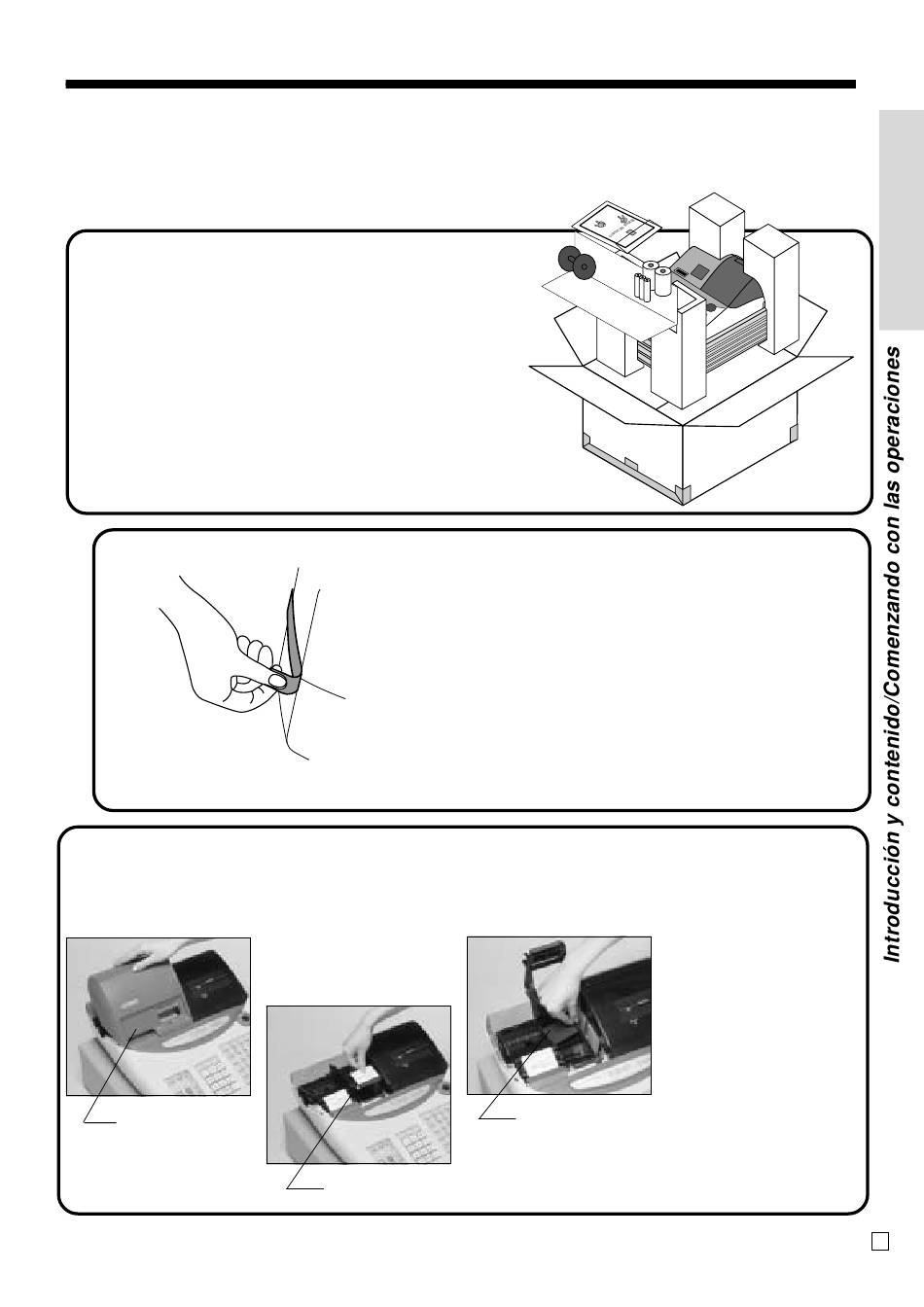 Introducción y contenido/Comenzando con las operaciones