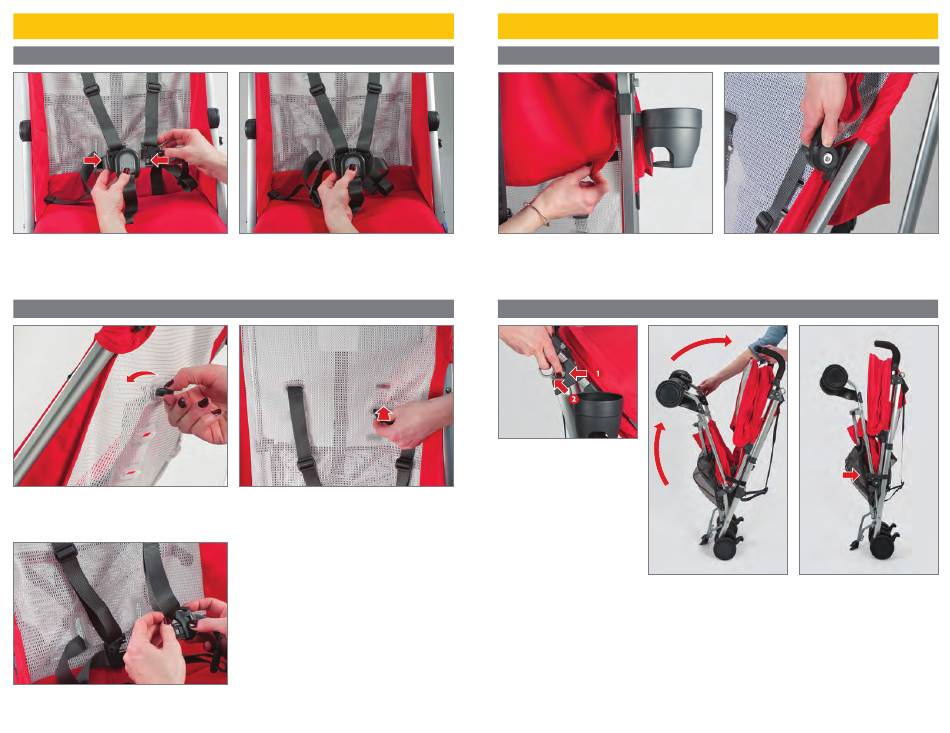 1

2