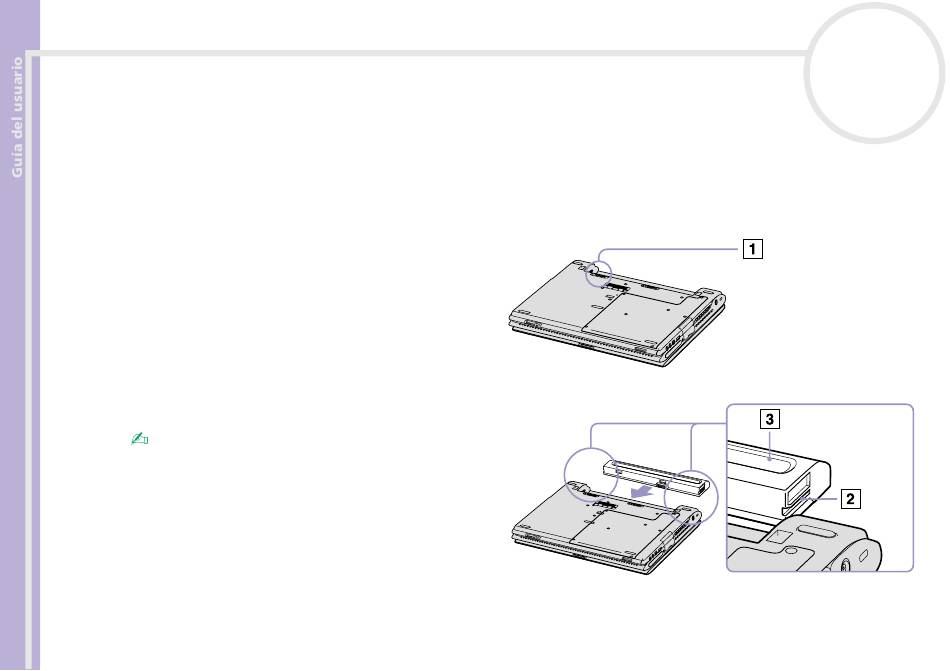 Guía del usuario

1

3

2