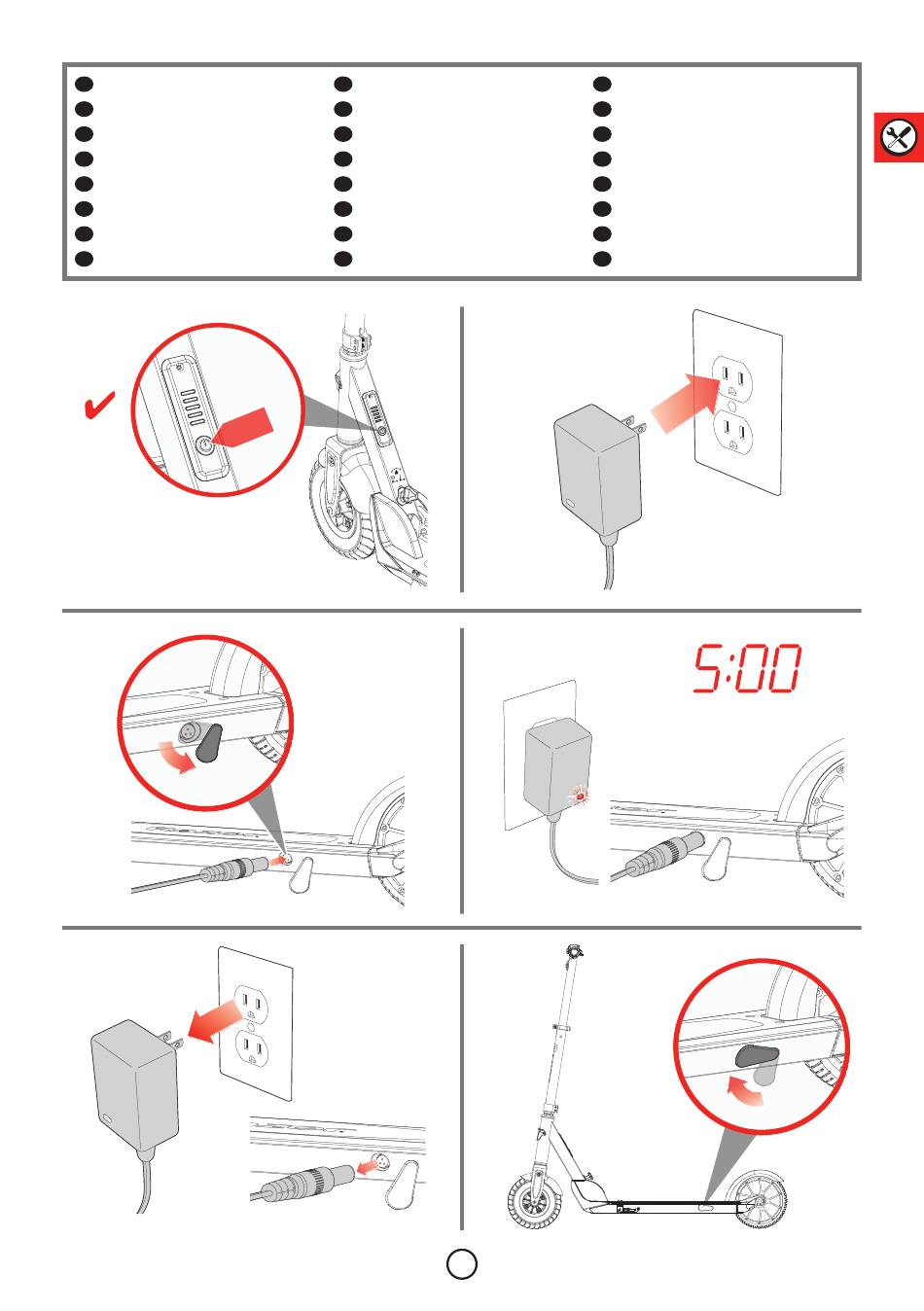 5:00