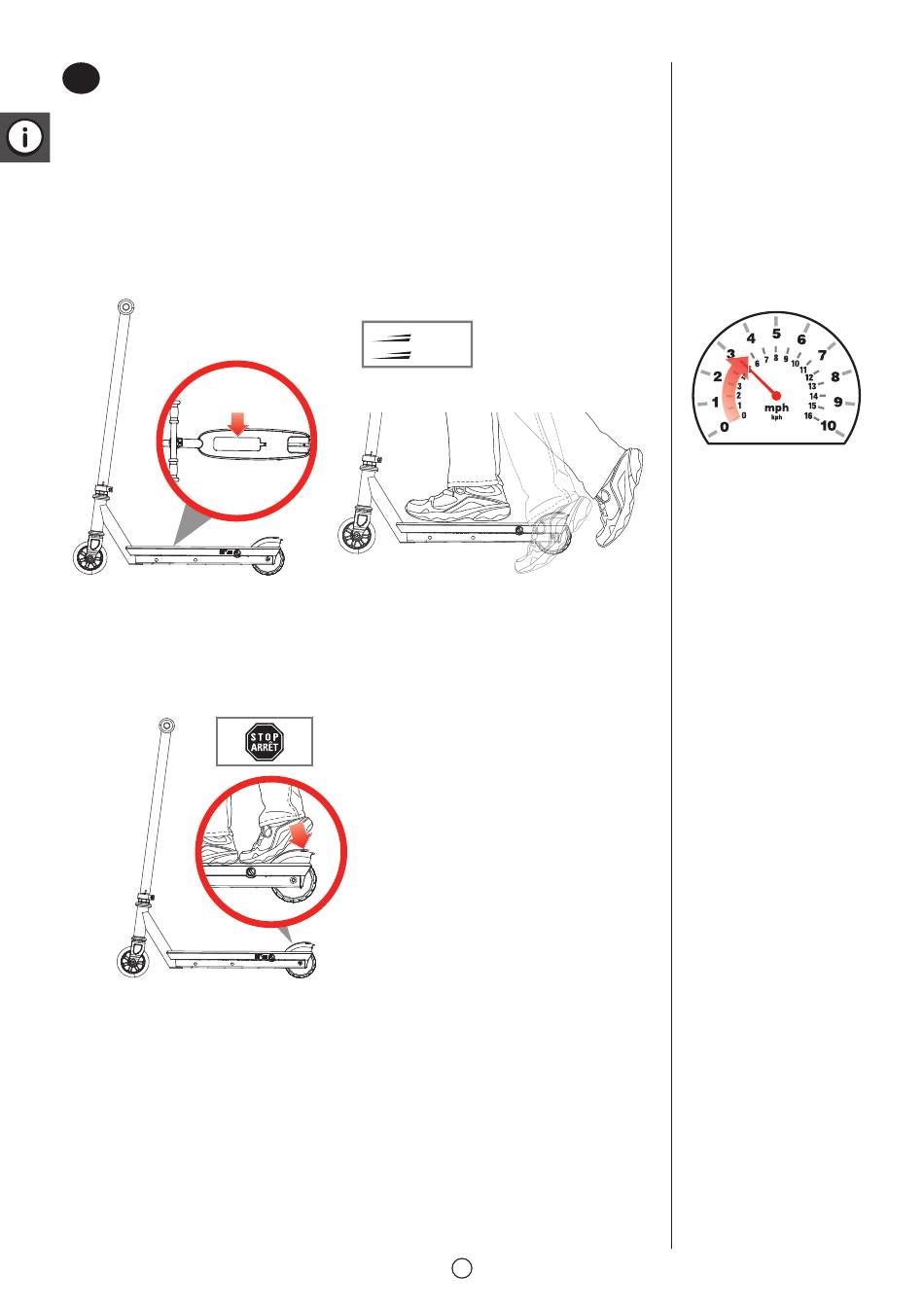 STOP
ARRÊT

0 1 2 3 4 5 6 7 8 9 10
0 1 2 3 4 5 6 7 8 9 10 11 12 13 14 15 16
mph
kph