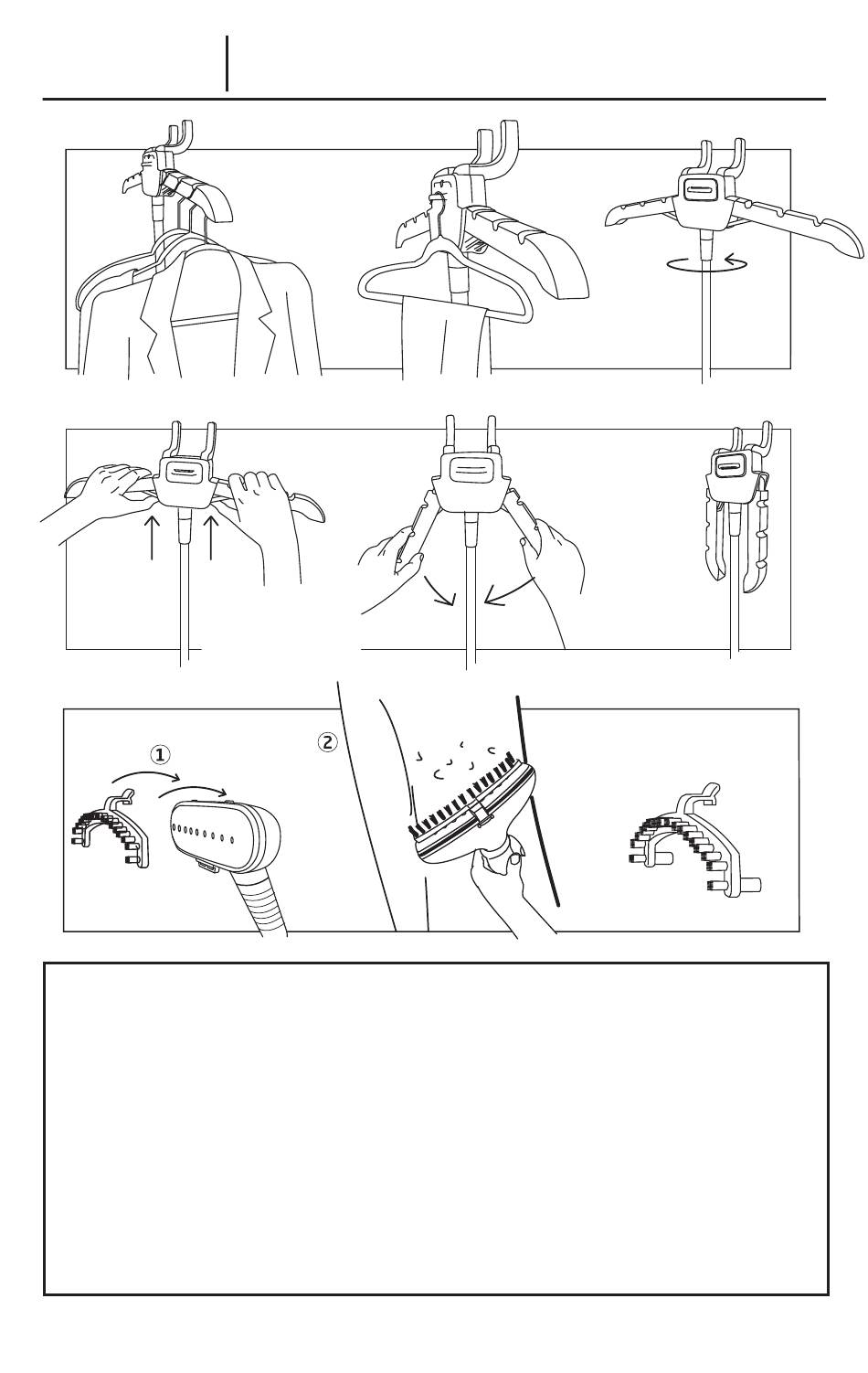 ①

②