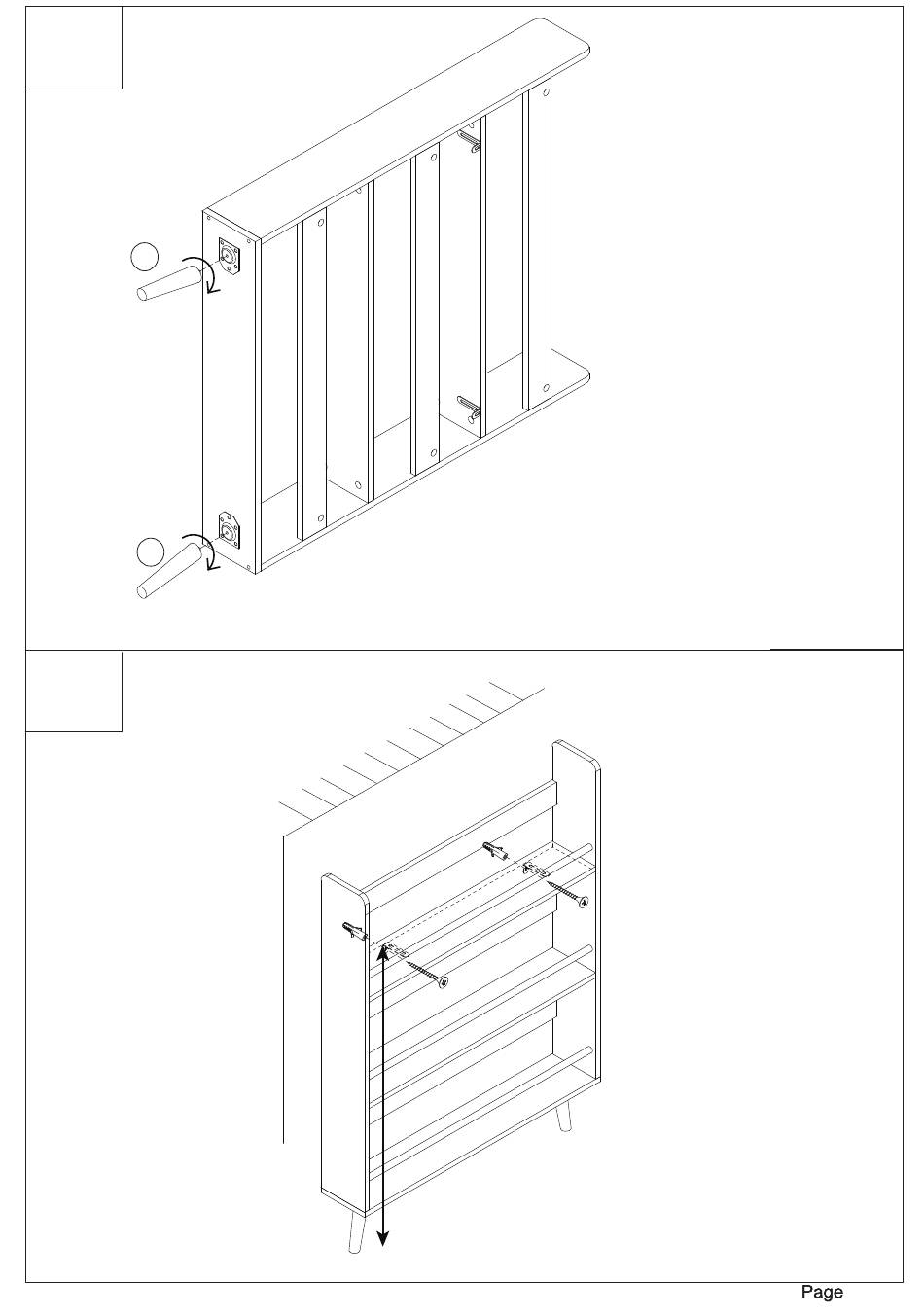 Page