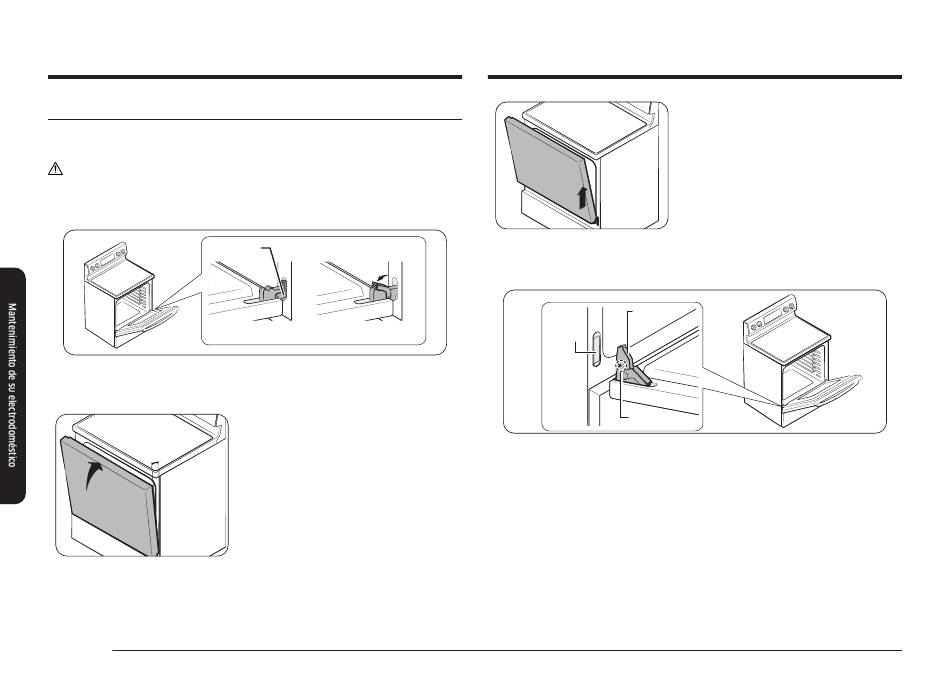 Mantenimiento de su electrodoméstico