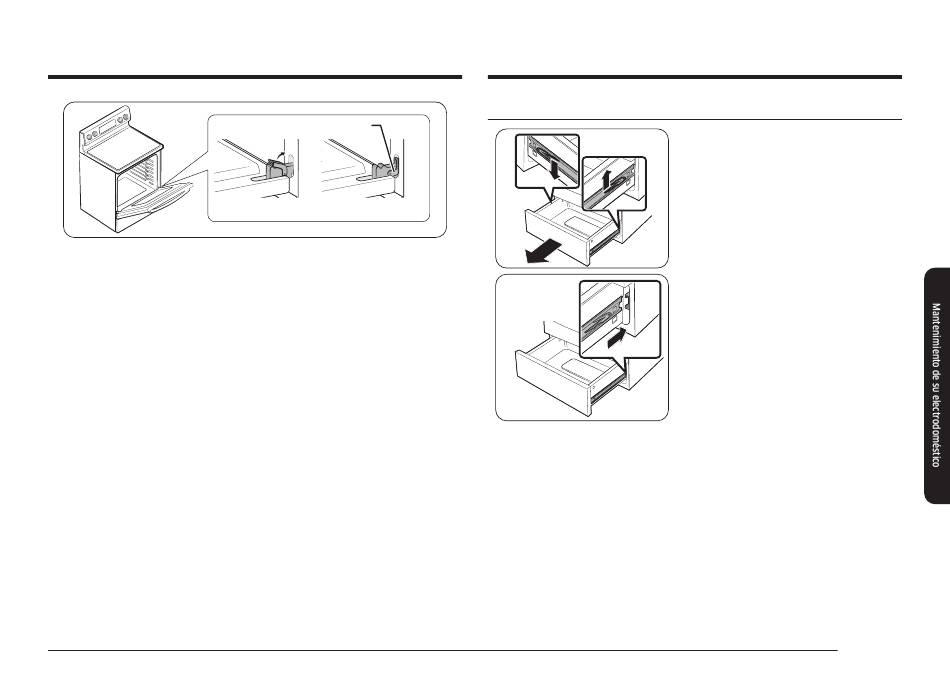 Mantenimiento de su electrodoméstico