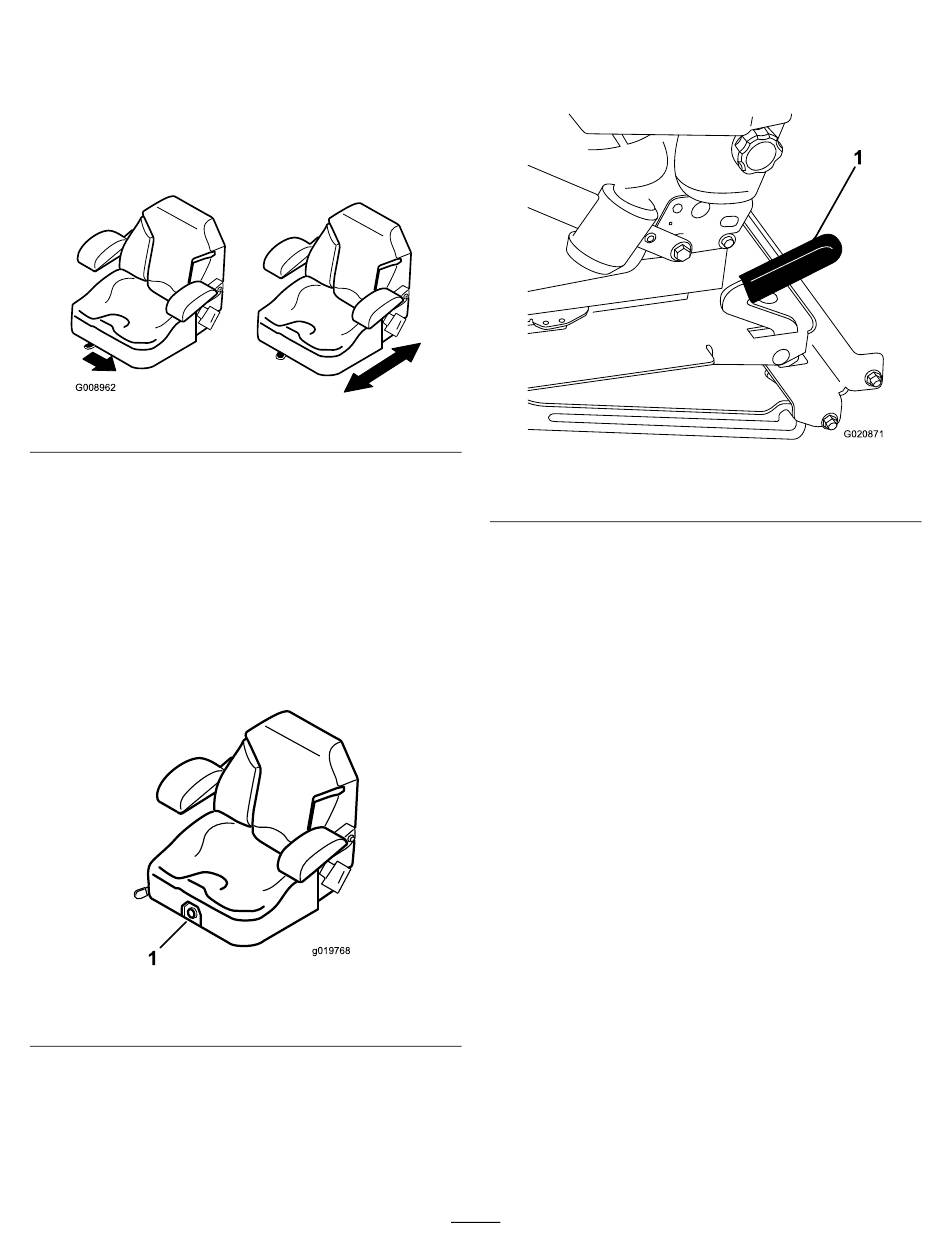 G008962

1

g019768

1

G020871