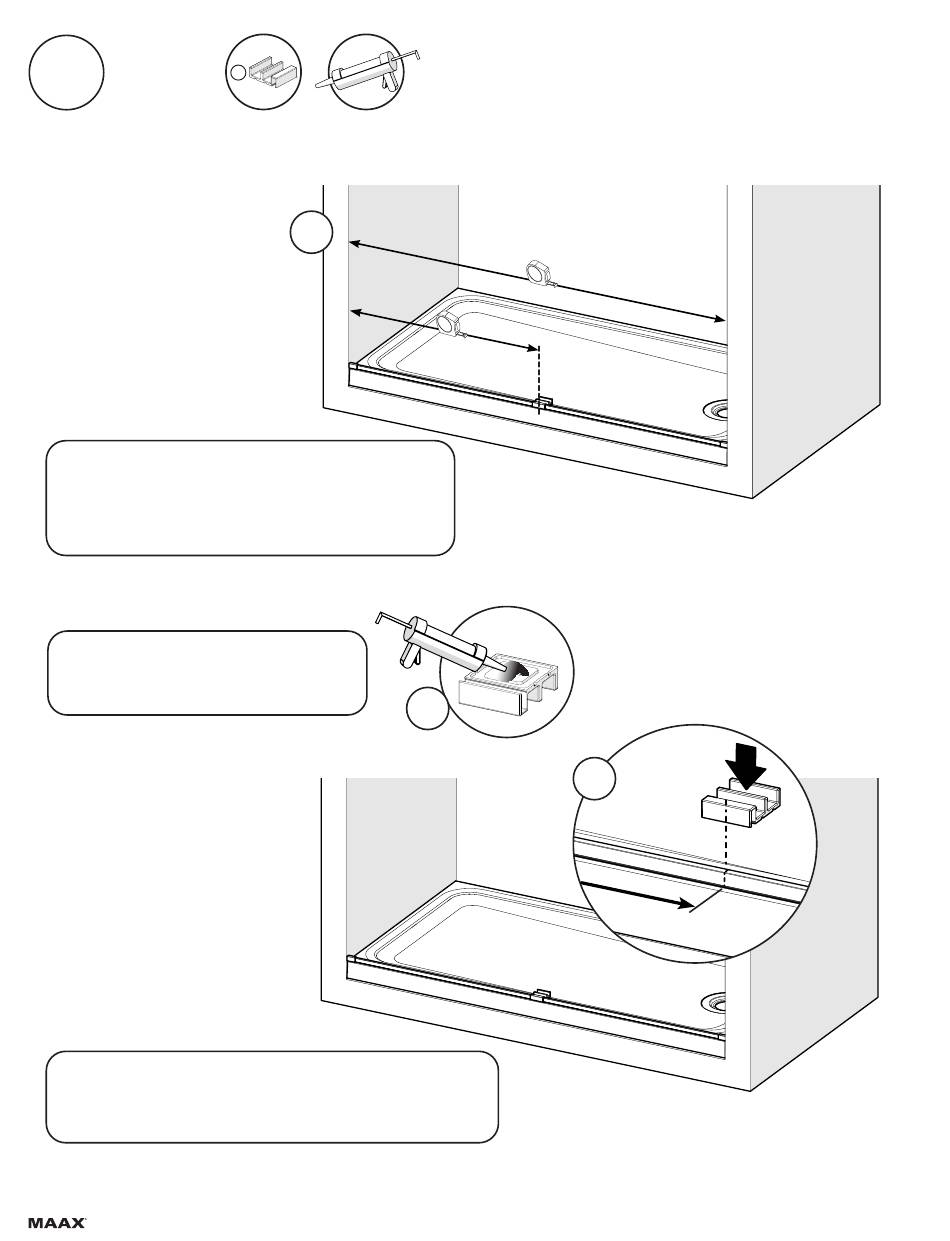 MAAX